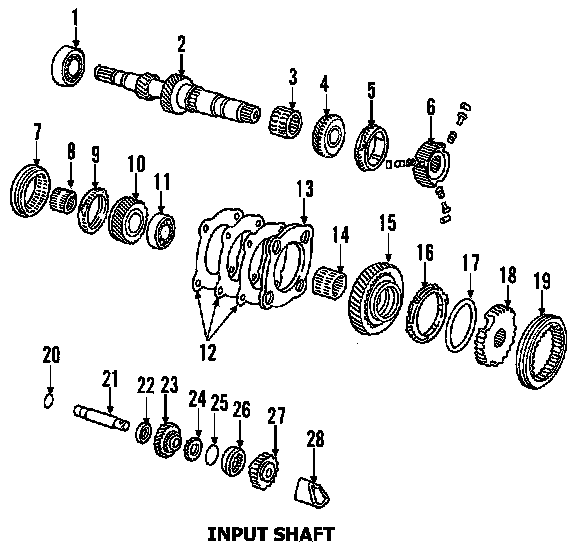 1
2
3
4
5
6
7
8
9
10
11
13
14
15
16
17
18
19
12
20
21
22
23
24
25
26
27
28

INPUT SHAFT