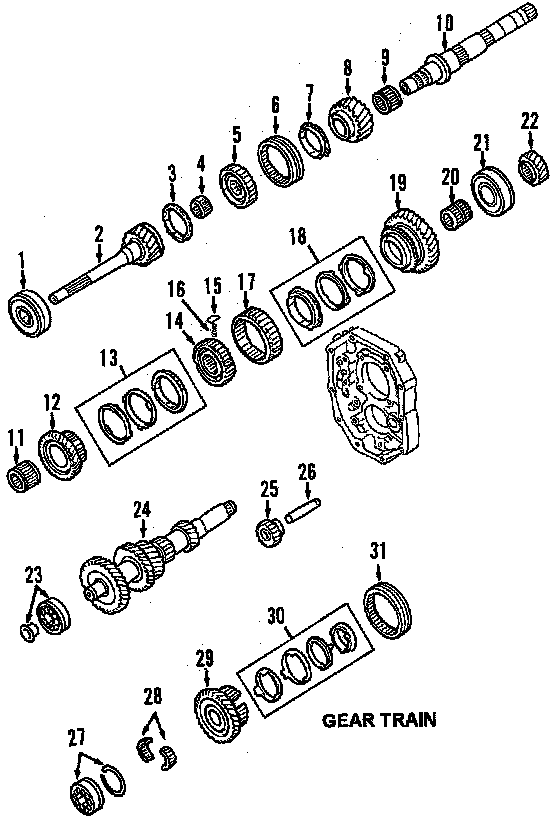 10
9
8
7
6
5
4
3
2
1
22
21
20
19
18
17
16
15
14
13
12
11
26
25
24
23
31
30
29
28
27
GEAR TRAIN