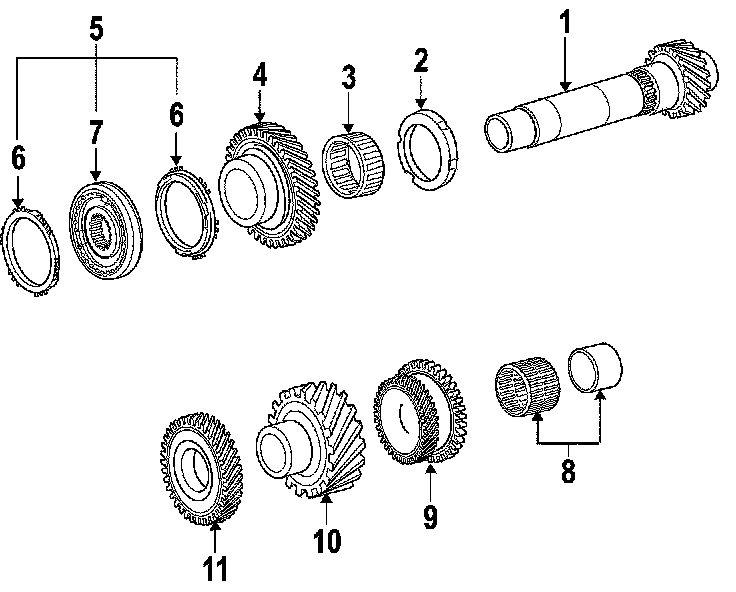 5
1
4
3
2
6
7
6
8
9
10
11