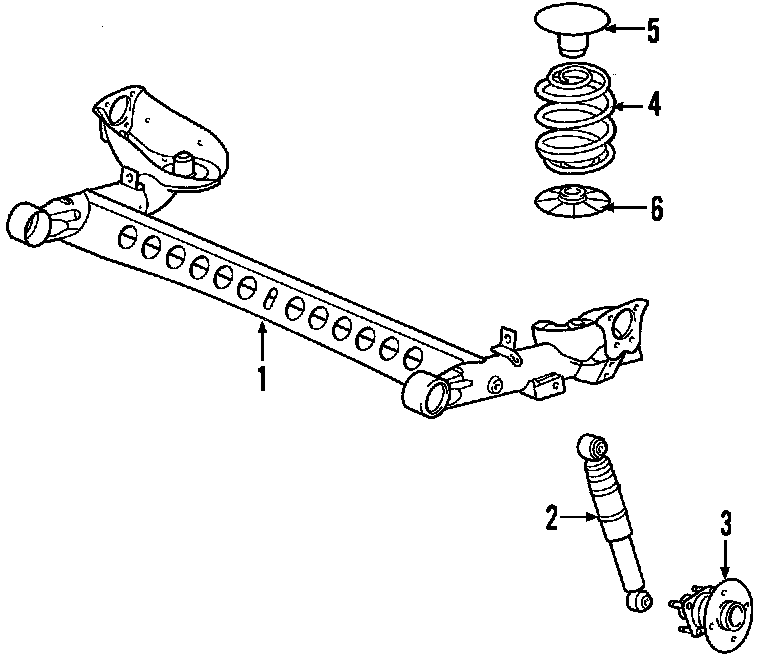 5
4
6
1
2
3