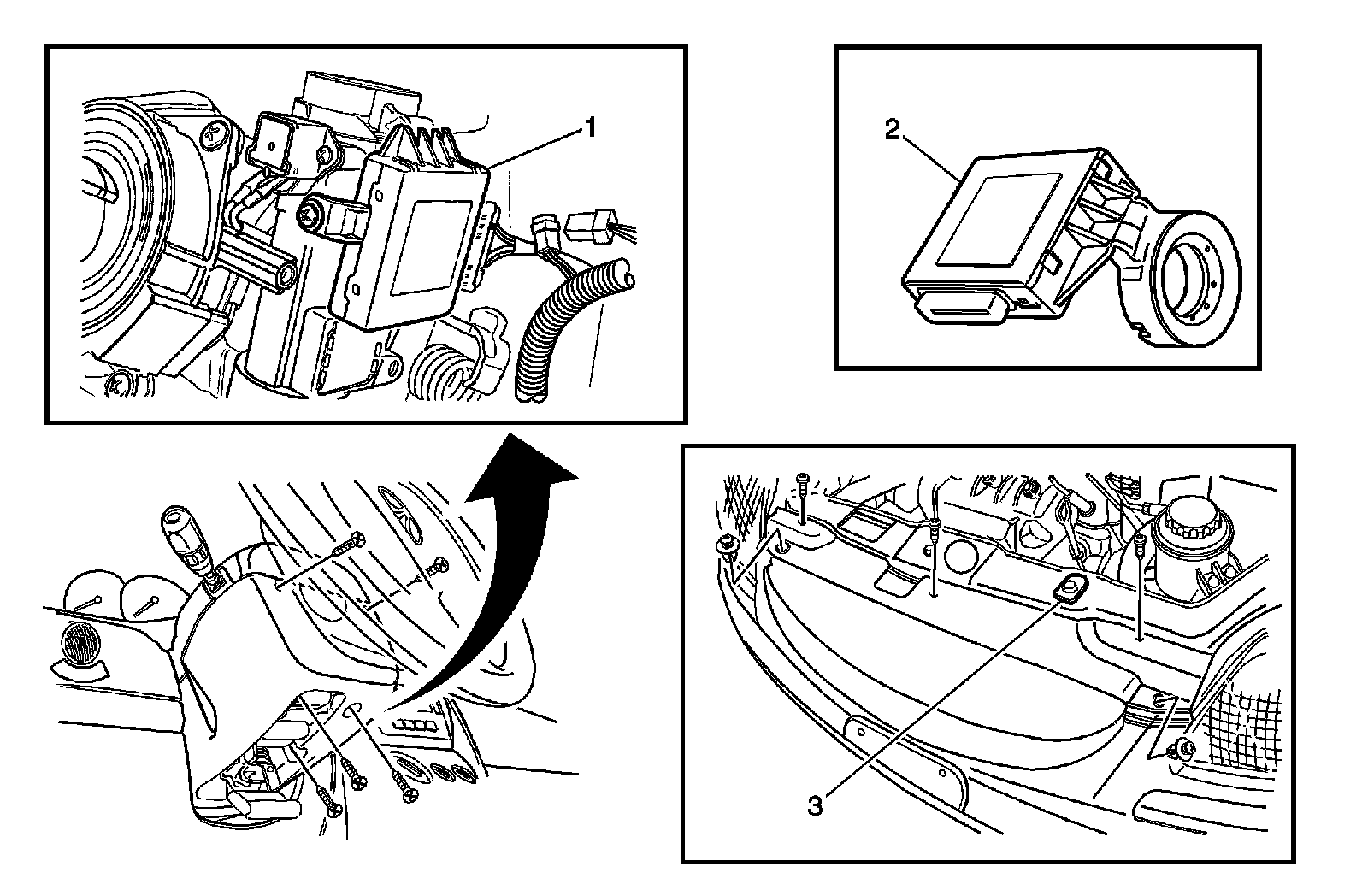 1

2

3