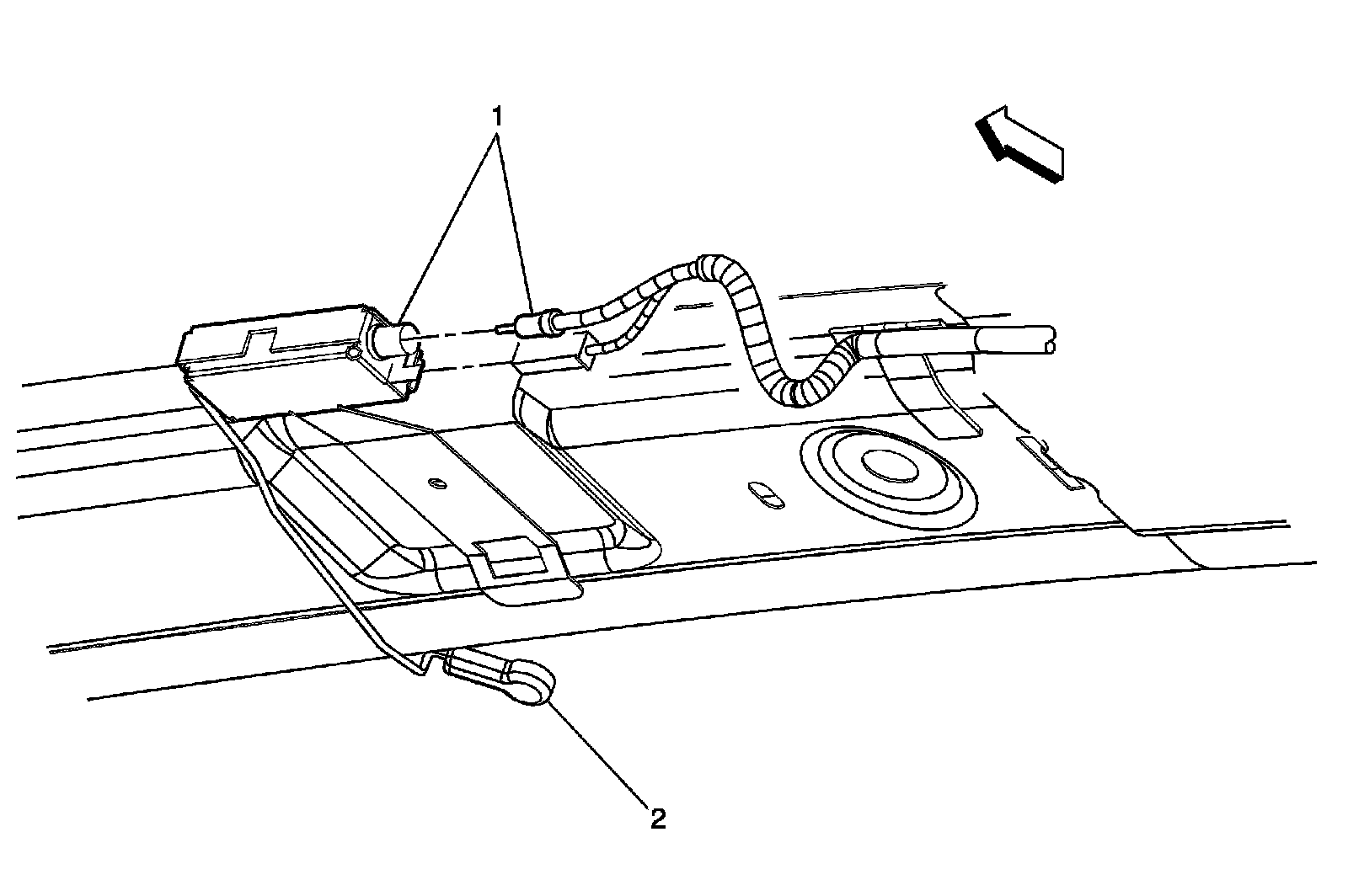 1

2