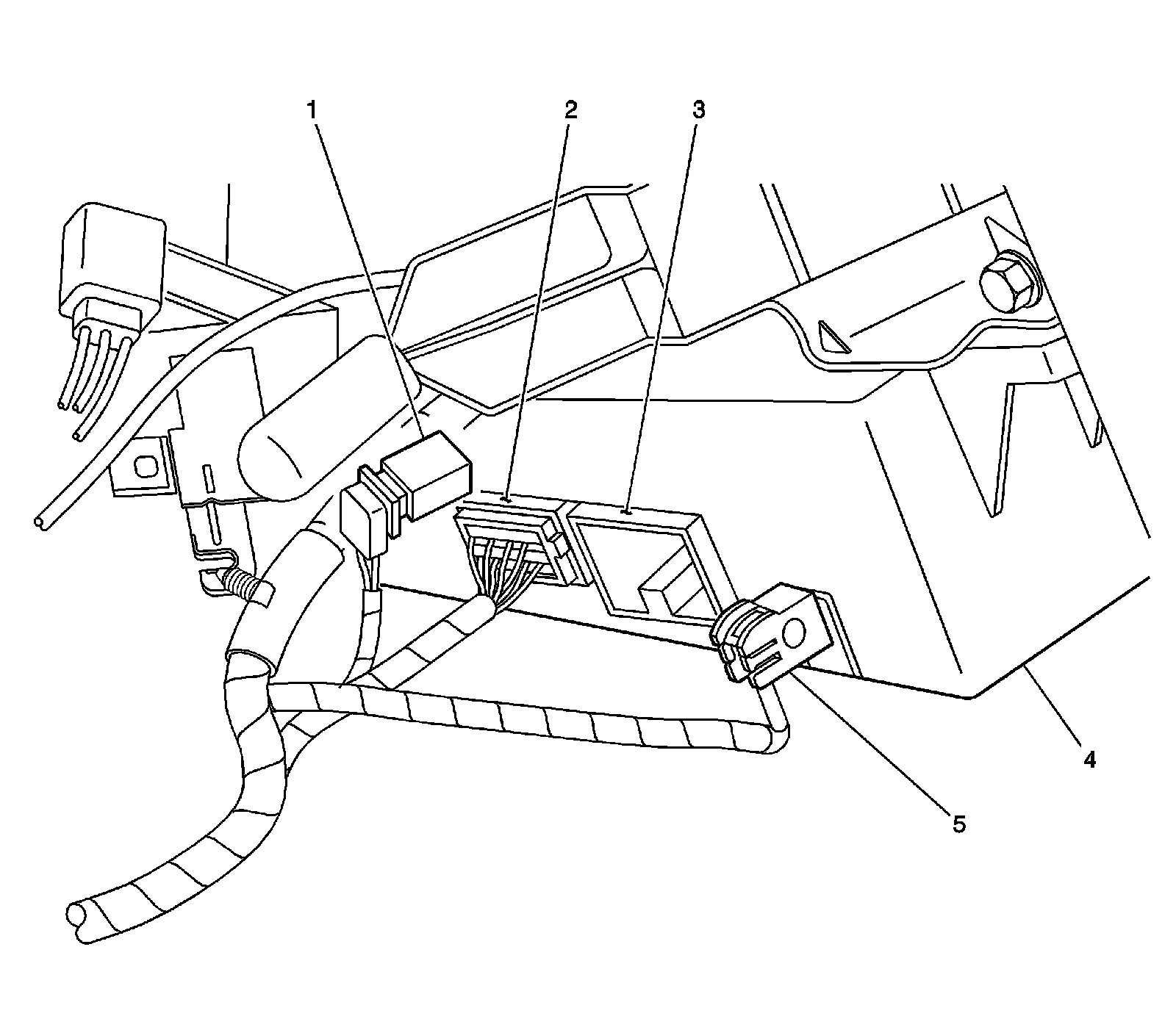 1
2
3
4
5