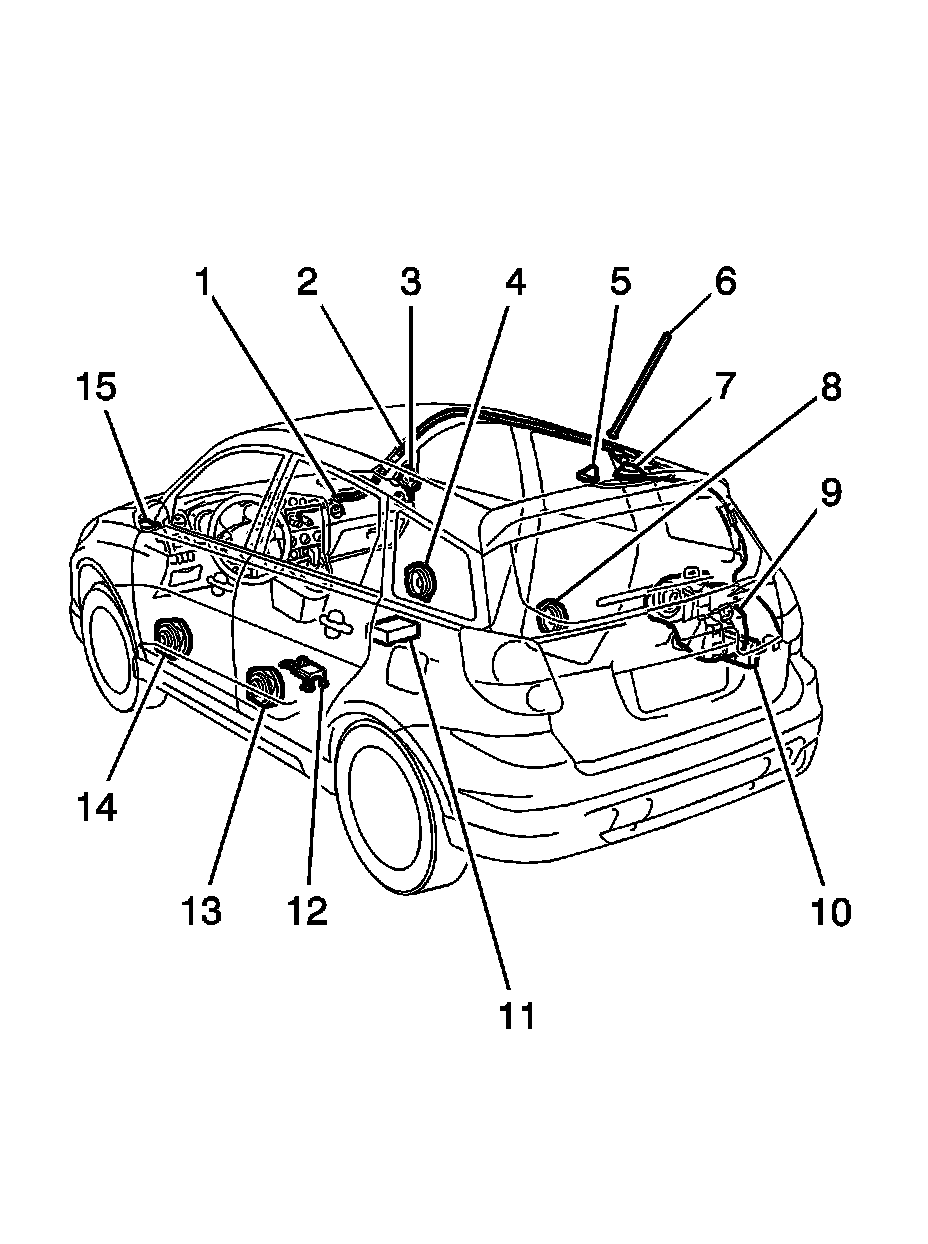 1 2 3 4 5 6
15 7 8
9
14
13 12 10
11