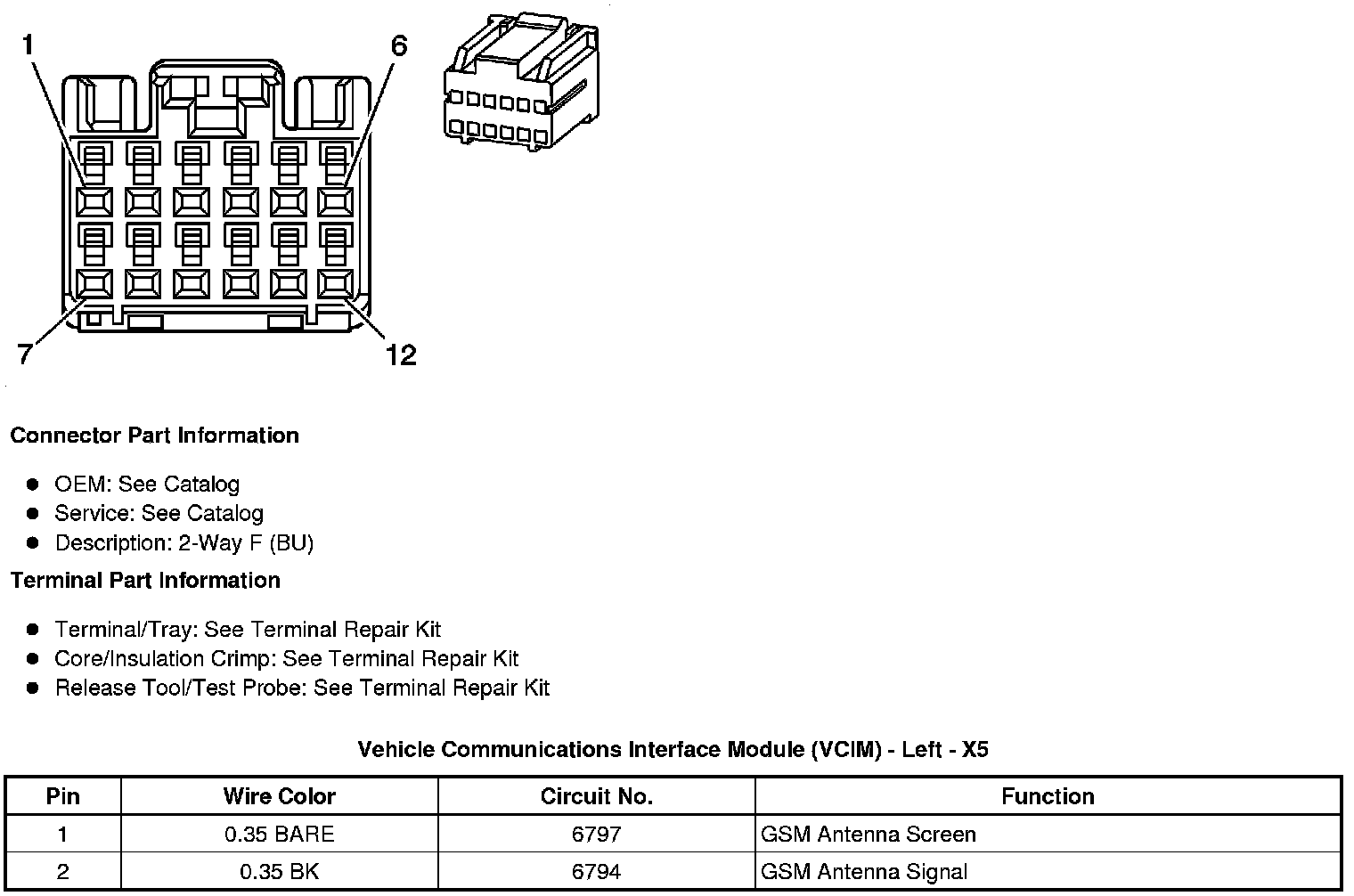 1
6
7
12

Connector Part Information

- OEM: See Catalog
- Service: See Catalog
- Description: 2-Way F (BU)

Terminal Part Information

- Terminal/Tray: See Terminal Repair Kit
- Core/Insulation Crimp: See Terminal Repair Kit
- Release Tool/Test Probe: See Terminal Repair Kit

Vehicle Communications Interface Module (VCIM) - Left - X5

| Pin | Wire Color | Circuit No. | Function |
|---|---|---|---|
| 1 | 0.35 BARE | 6797 | GSM Antenna Screen |
| 2 | 0.35 BK | 6794 | GSM Antenna Signal |