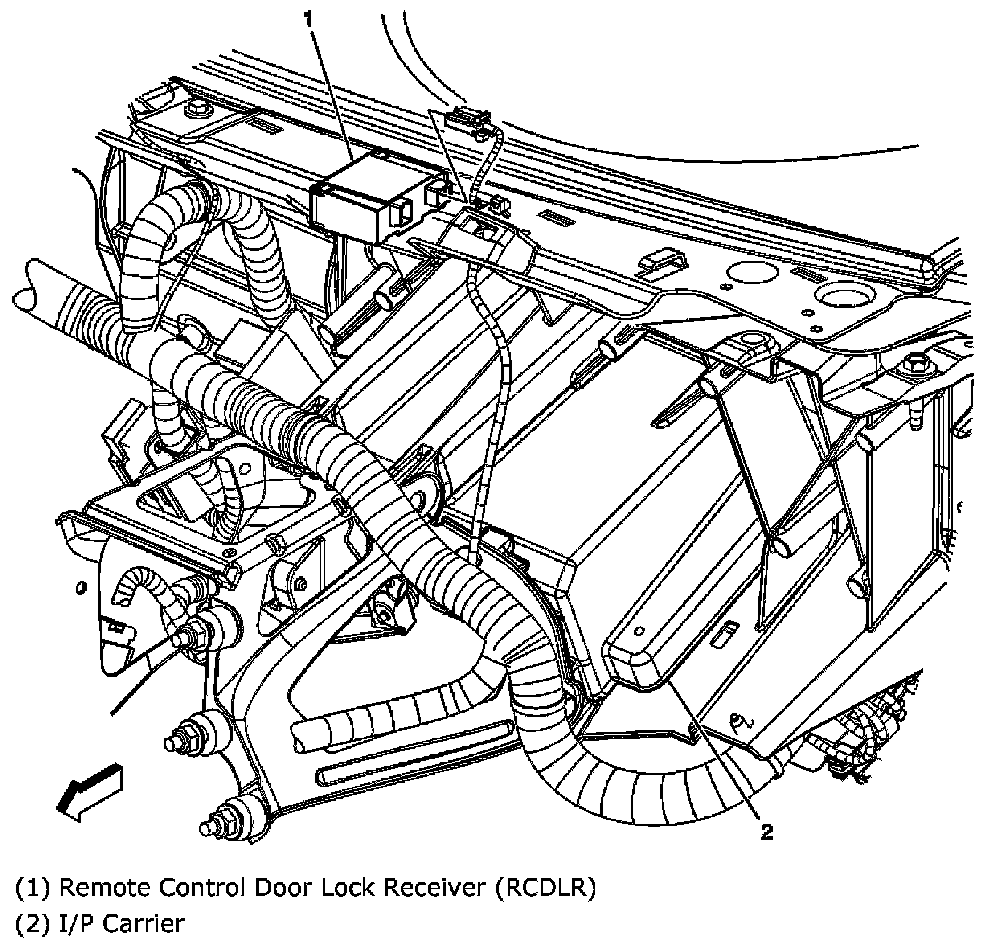 1

2

(1) Remote Control Door Lock Receiver (RCDLR)
(2) I/P Carrier