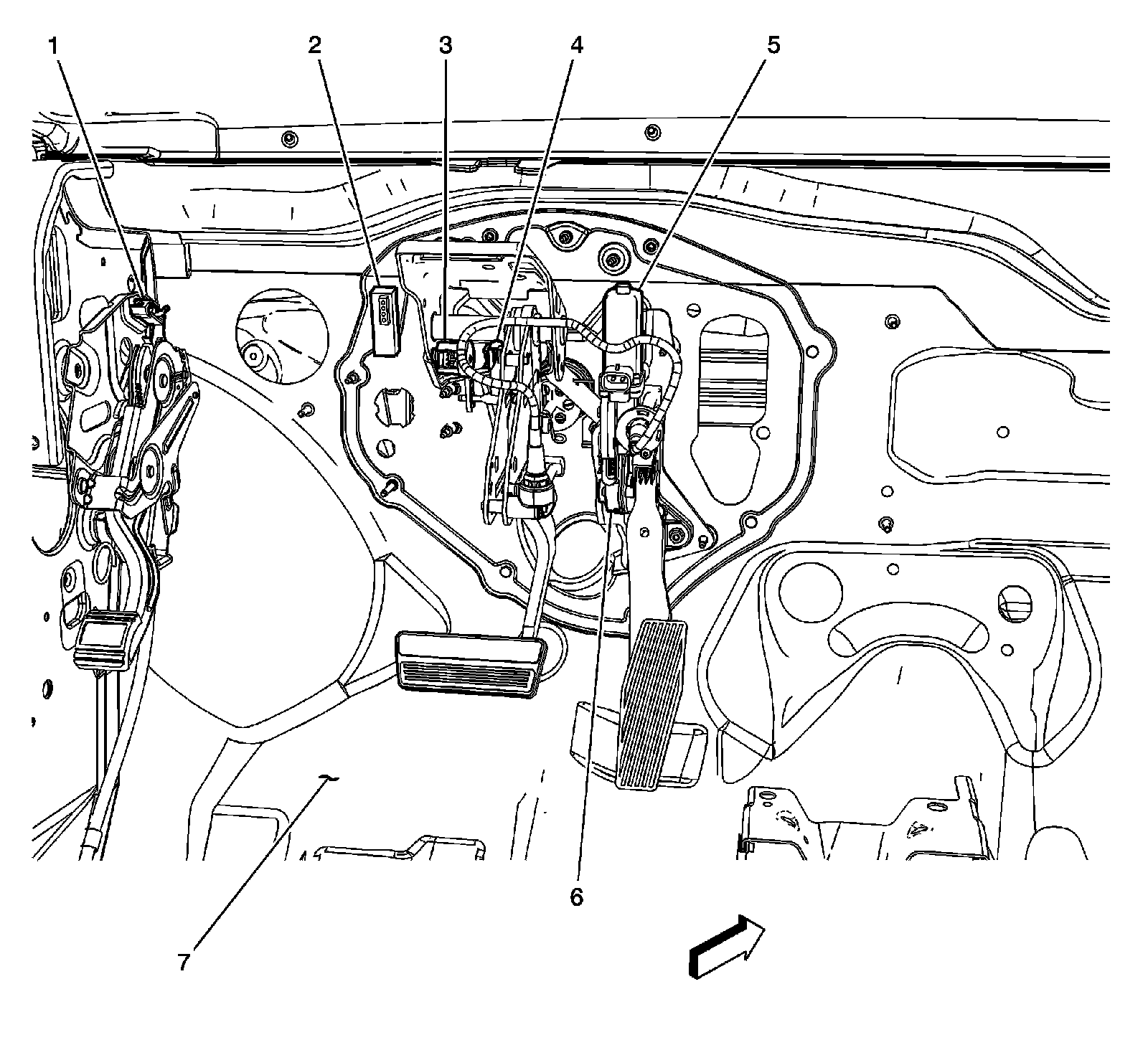 1
2
3
4
5
6
7