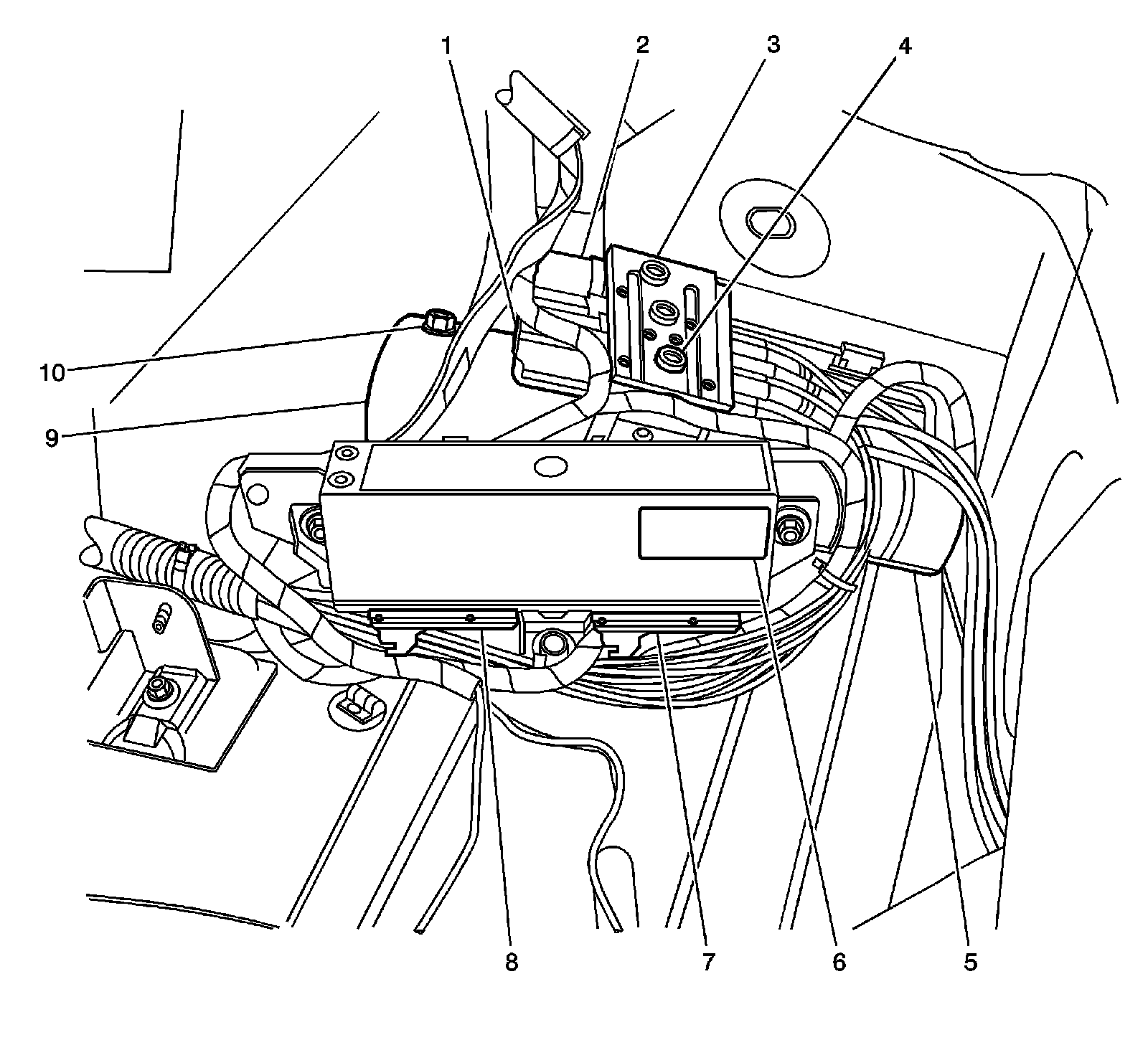 1
2
3
4
10
9
8
7
6
5