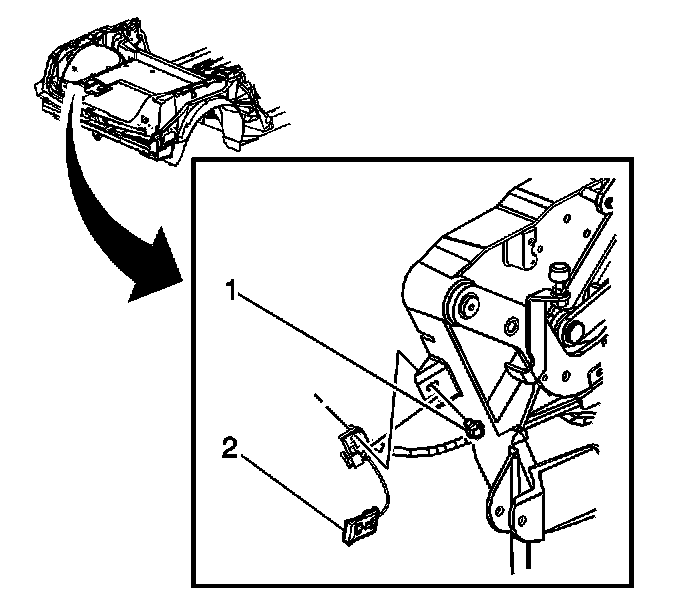 1

2