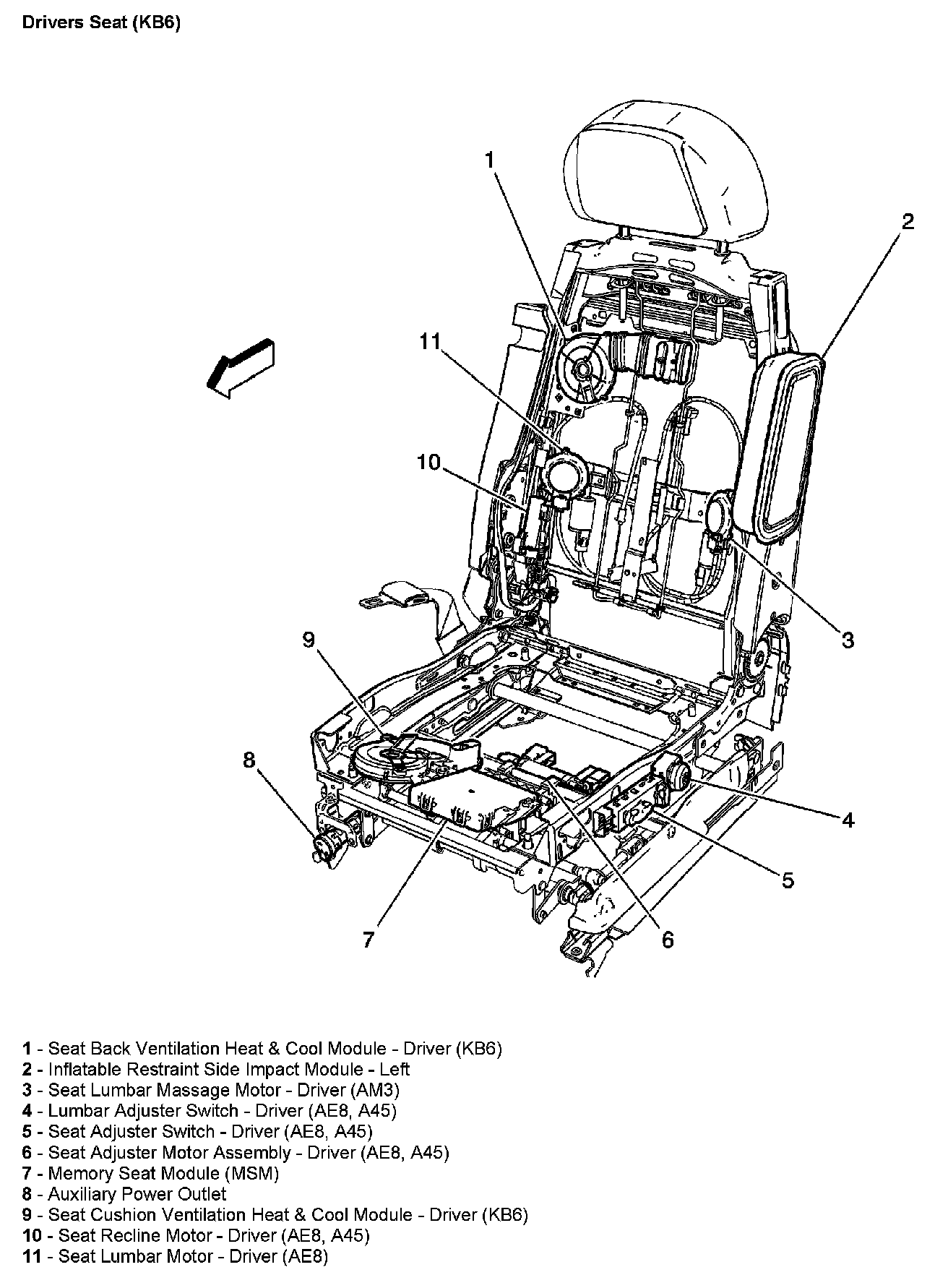 Drivers Seat (KB6)

1
2
11
10
3
9
8
4
5
7
6

1 - Seat Back Ventilation Heat & Cool Module - Driver (KB6)
2 - Inflatable Restraint Side Impact Module - Left
3 - Seat Lumbar Massage Motor - Driver (AM3)
4 - Lumbar Adjuster Switch - Driver (AE8, A45)
5 - Seat Adjuster Switch - Driver (AE8, A45)
6 - Seat Adjuster Motor Assembly - Driver (AE8, A45)
7 - Memory Seat Module (MSM)
8 - Auxiliary Power Outlet
9 - Seat Cushion Ventilation Heat & Cool Module - Driver (KB6)
10 - Seat Recline Motor - Driver (AE8, A45)
11 - Seat Lumbar Motor - Driver (AE8)