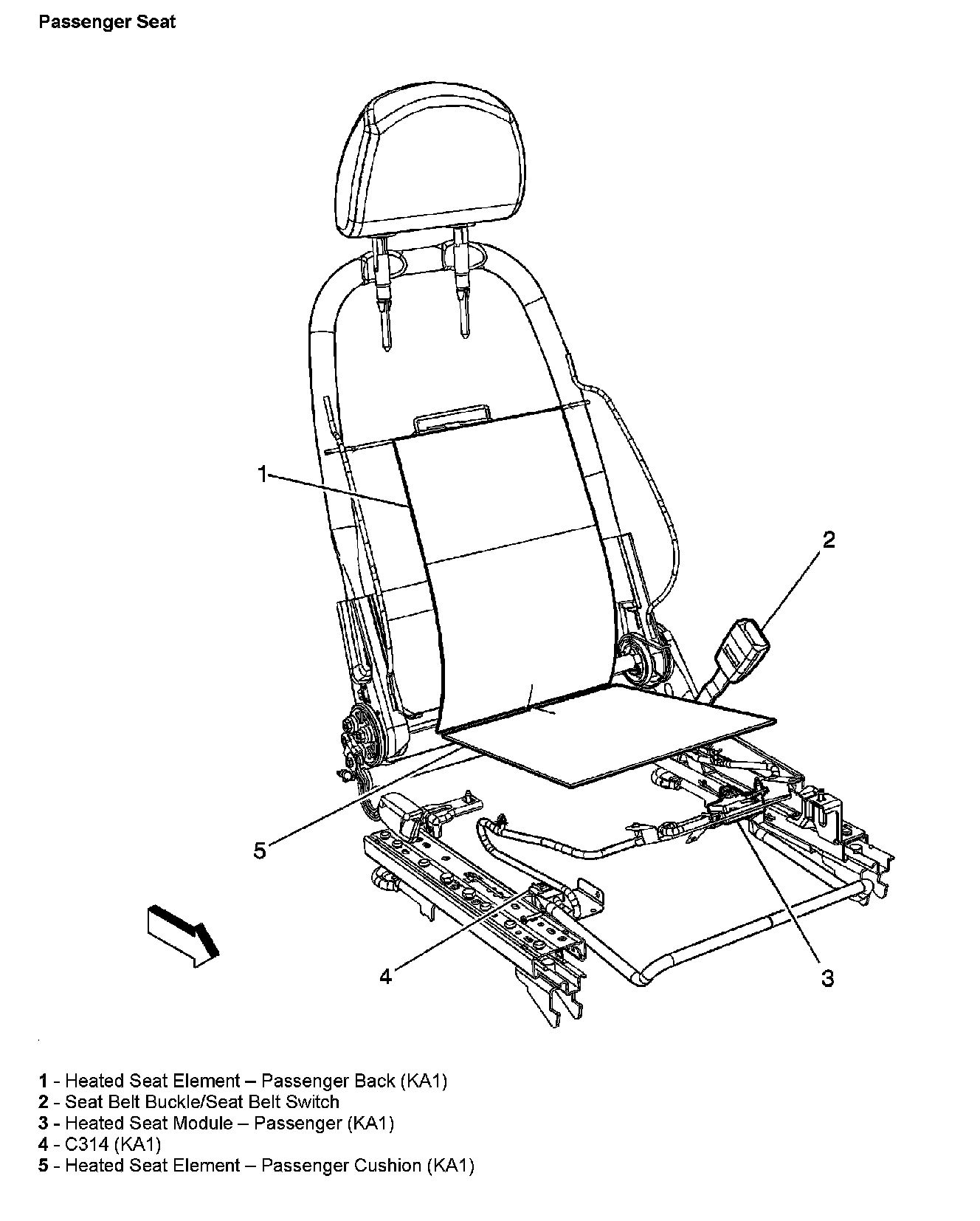 Passenger Seat

1

2

5

4

3

1 - Heated Seat Element – Passenger Back (KA1)
2 - Seat Belt Buckle/Seat Belt Switch
3 - Heated Seat Module – Passenger (KA1)
4 - C314 (KA1)
5 - Heated Seat Element – Passenger Cushion (KA1)