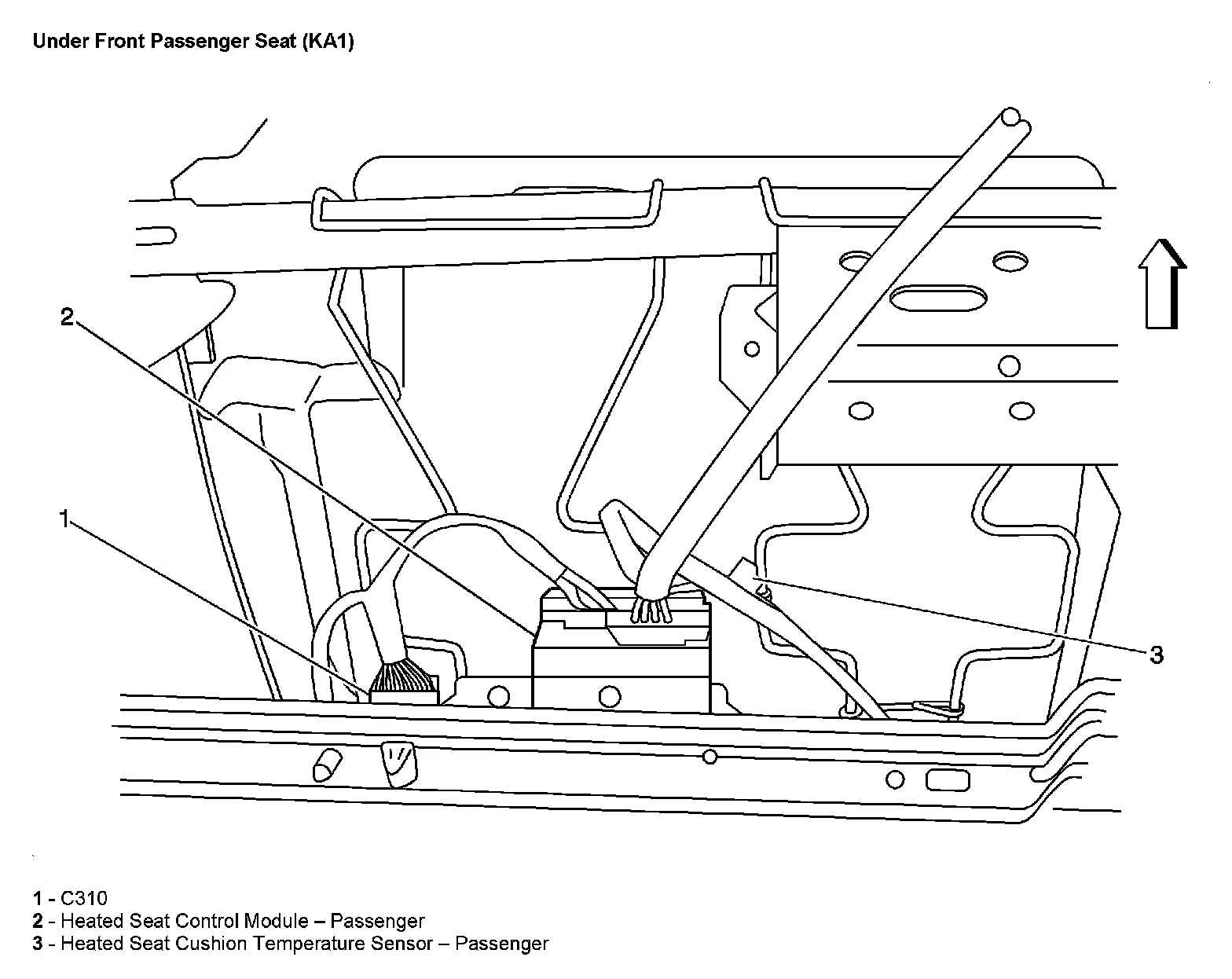 Under Front Passenger Seat (KA1)

2

1

3

1 - C310
2 - Heated Seat Control Module – Passenger
3 - Heated Seat Cushion Temperature Sensor – Passenger