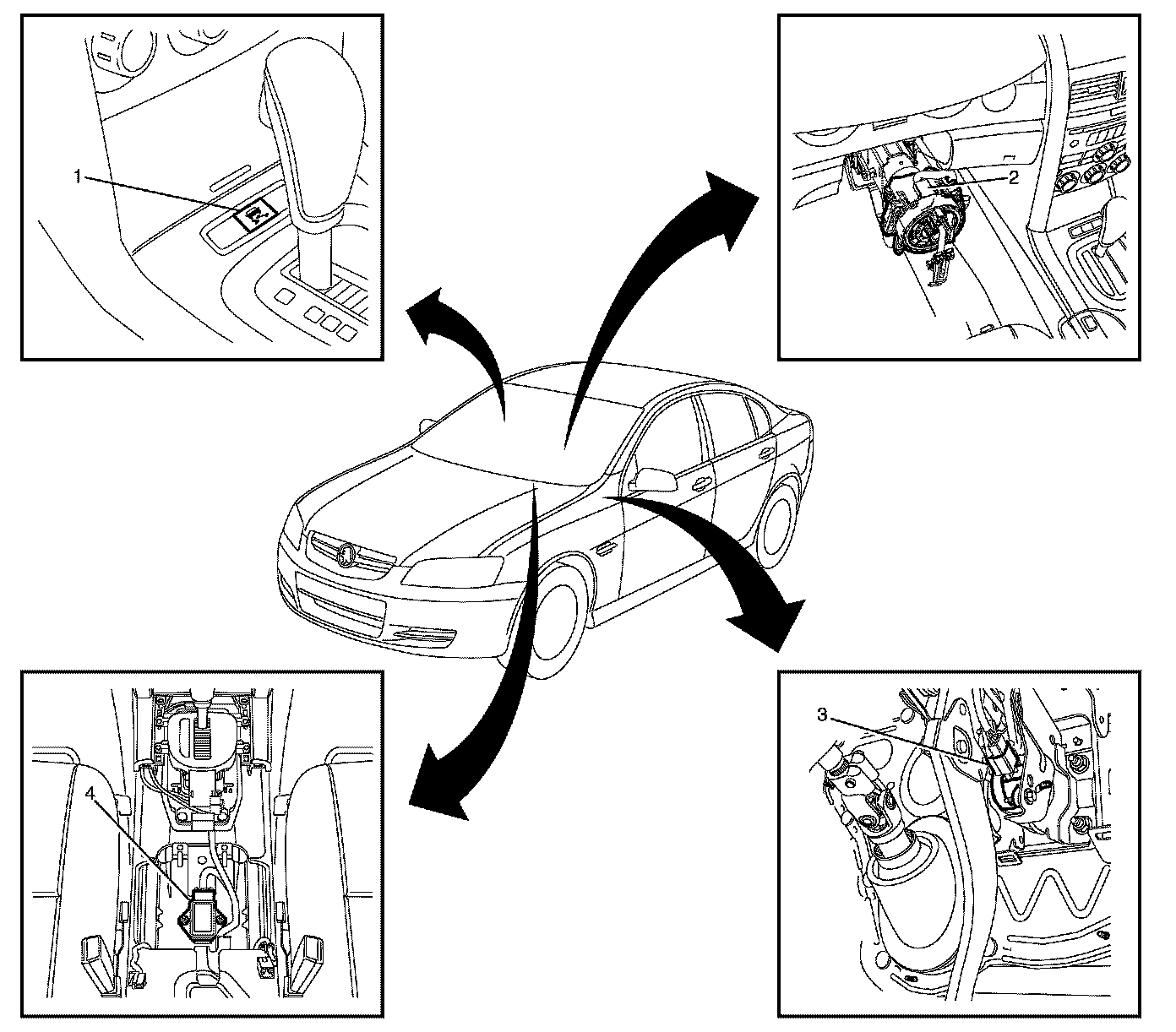 1

2

4

3