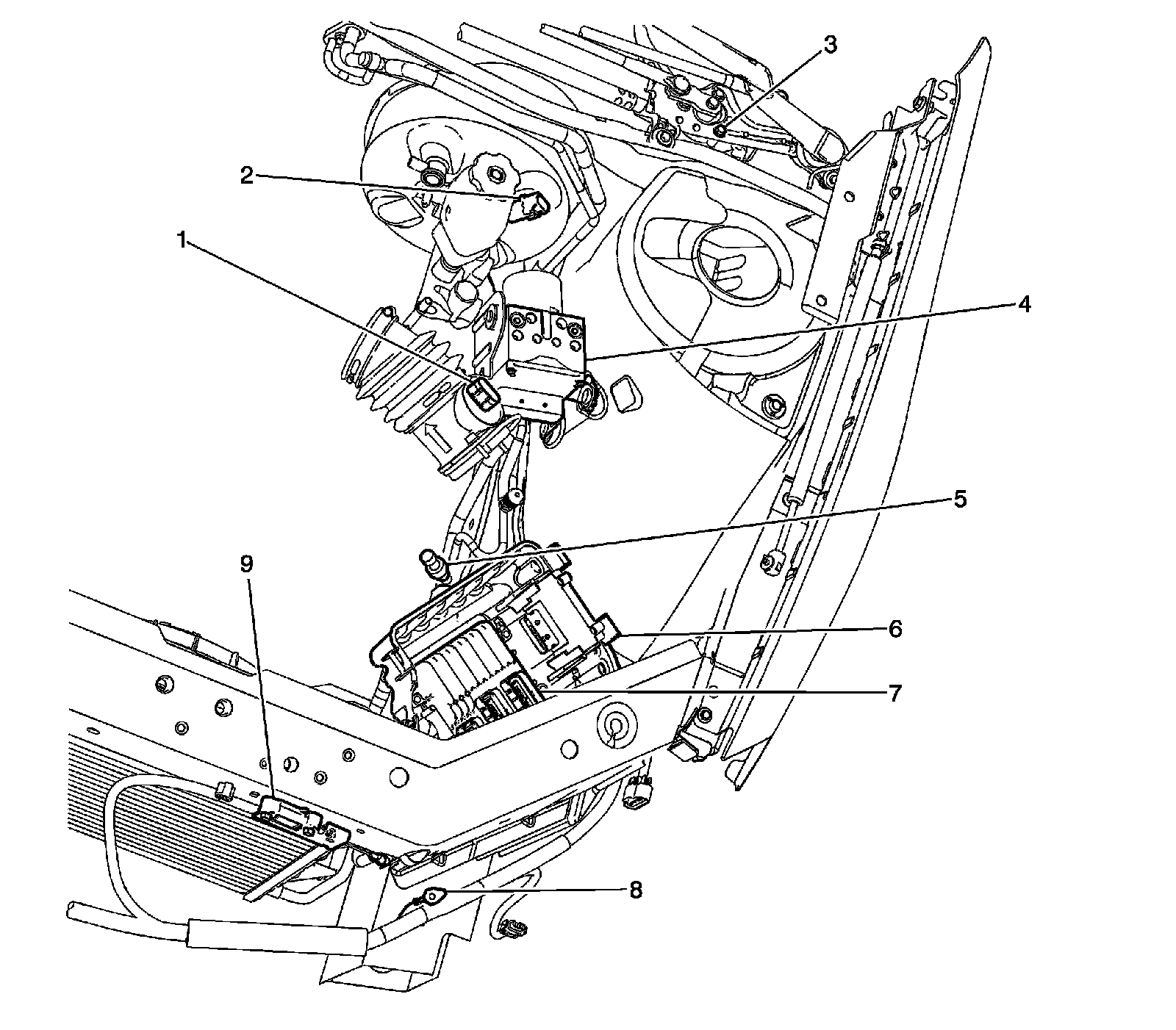 3
2
1
4
5
9
6
7
8