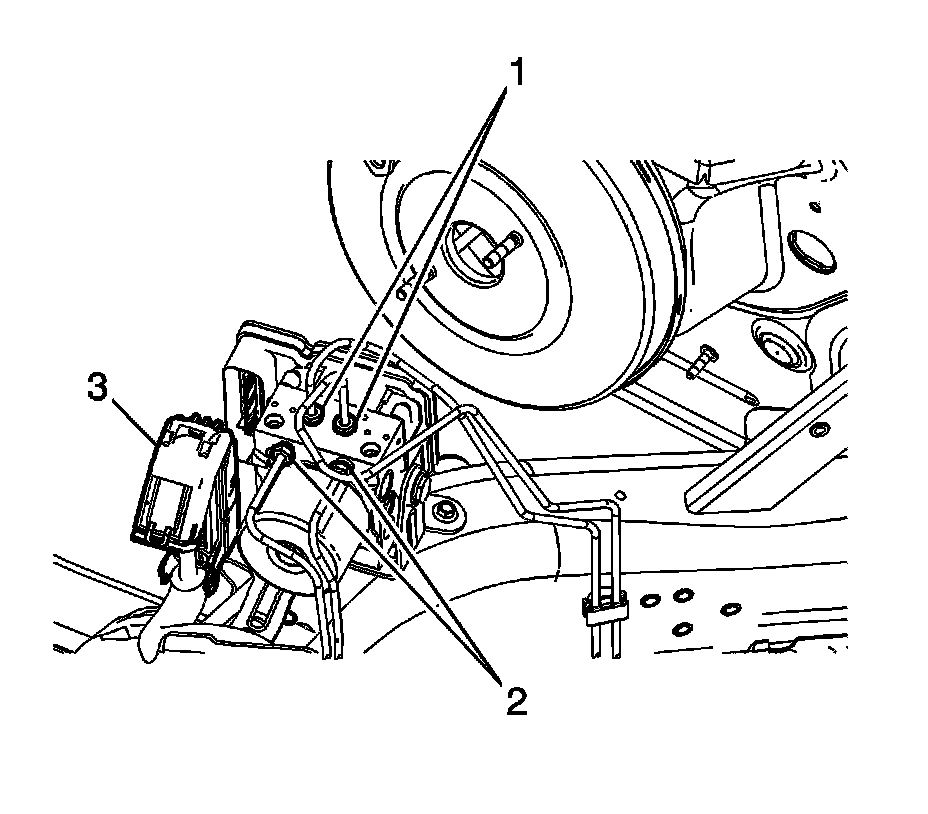 1
3
2