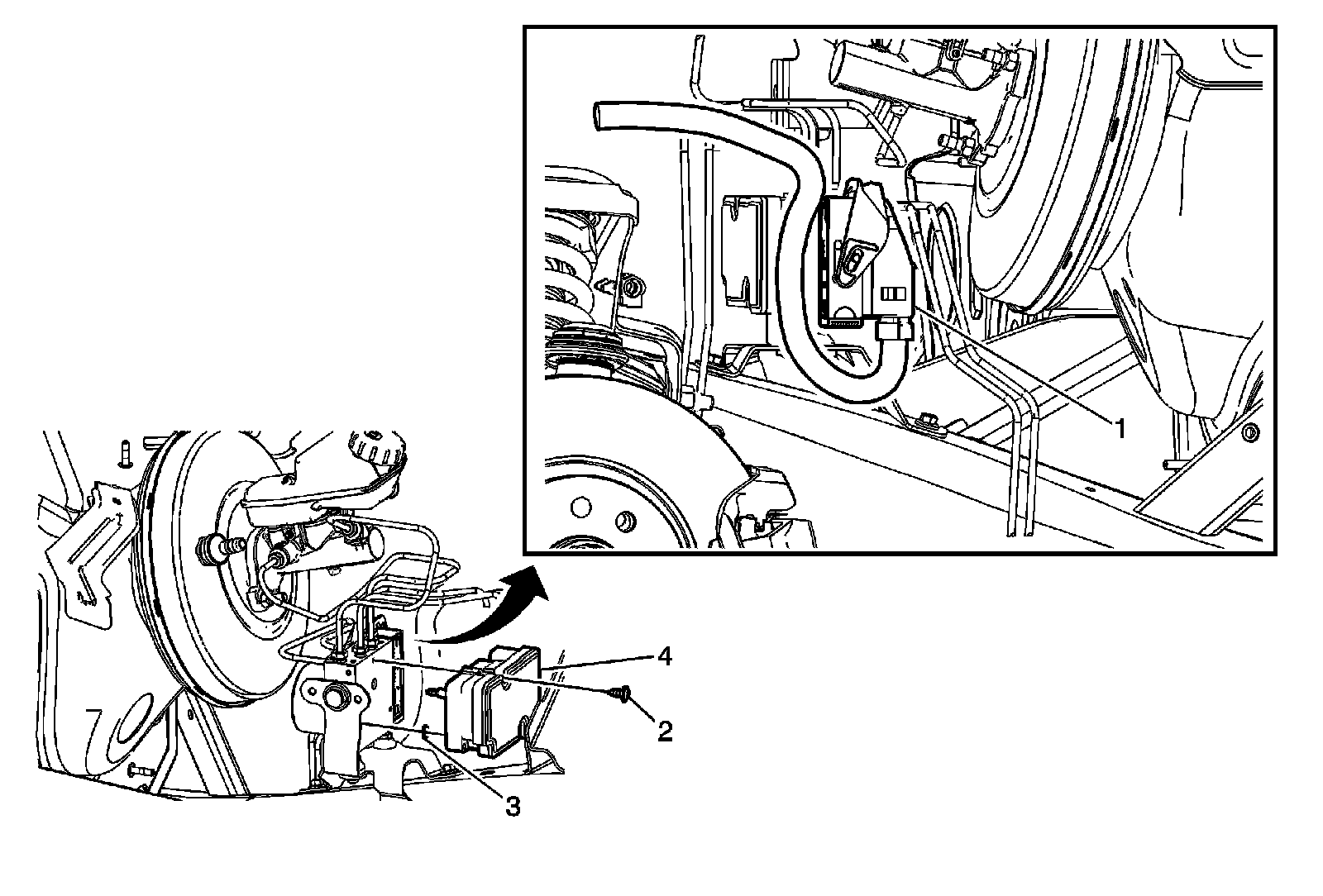 1

4

2

3