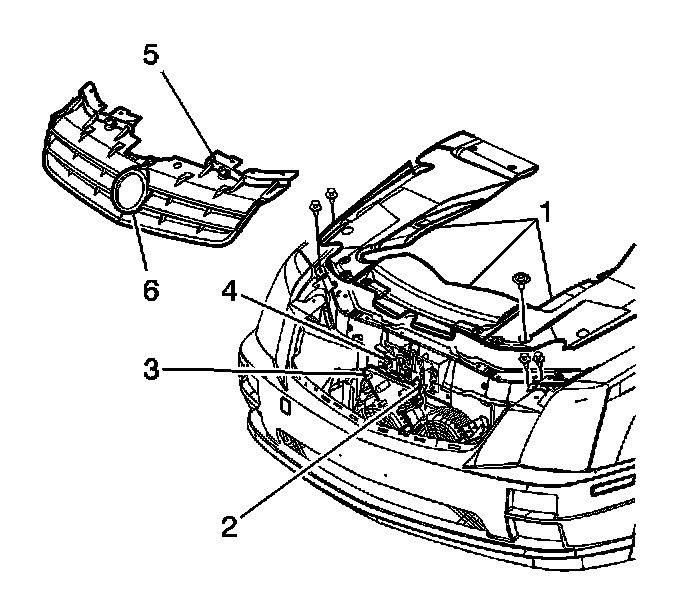 5
1
6
4
3
2