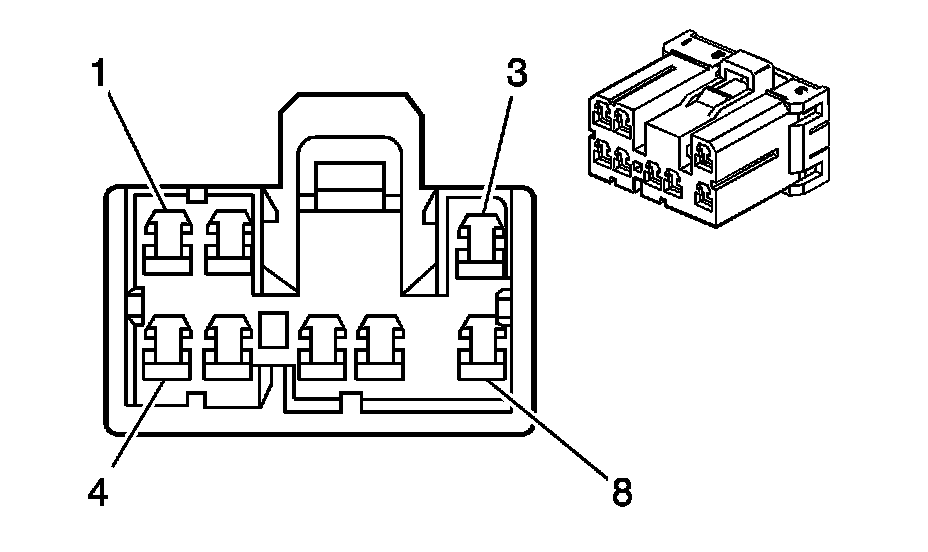 1
3
4
8