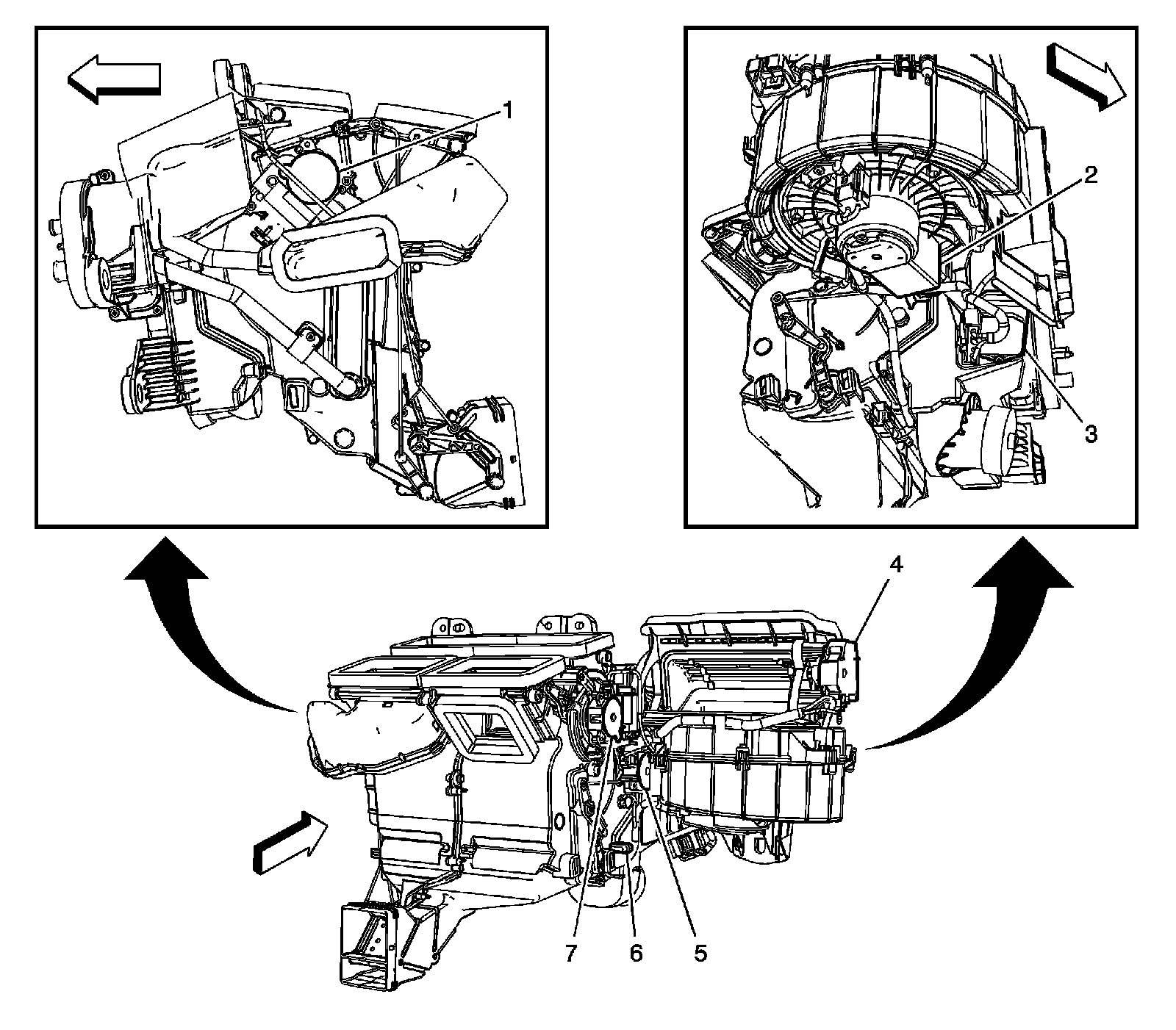 1
2
3
4
7
6
5