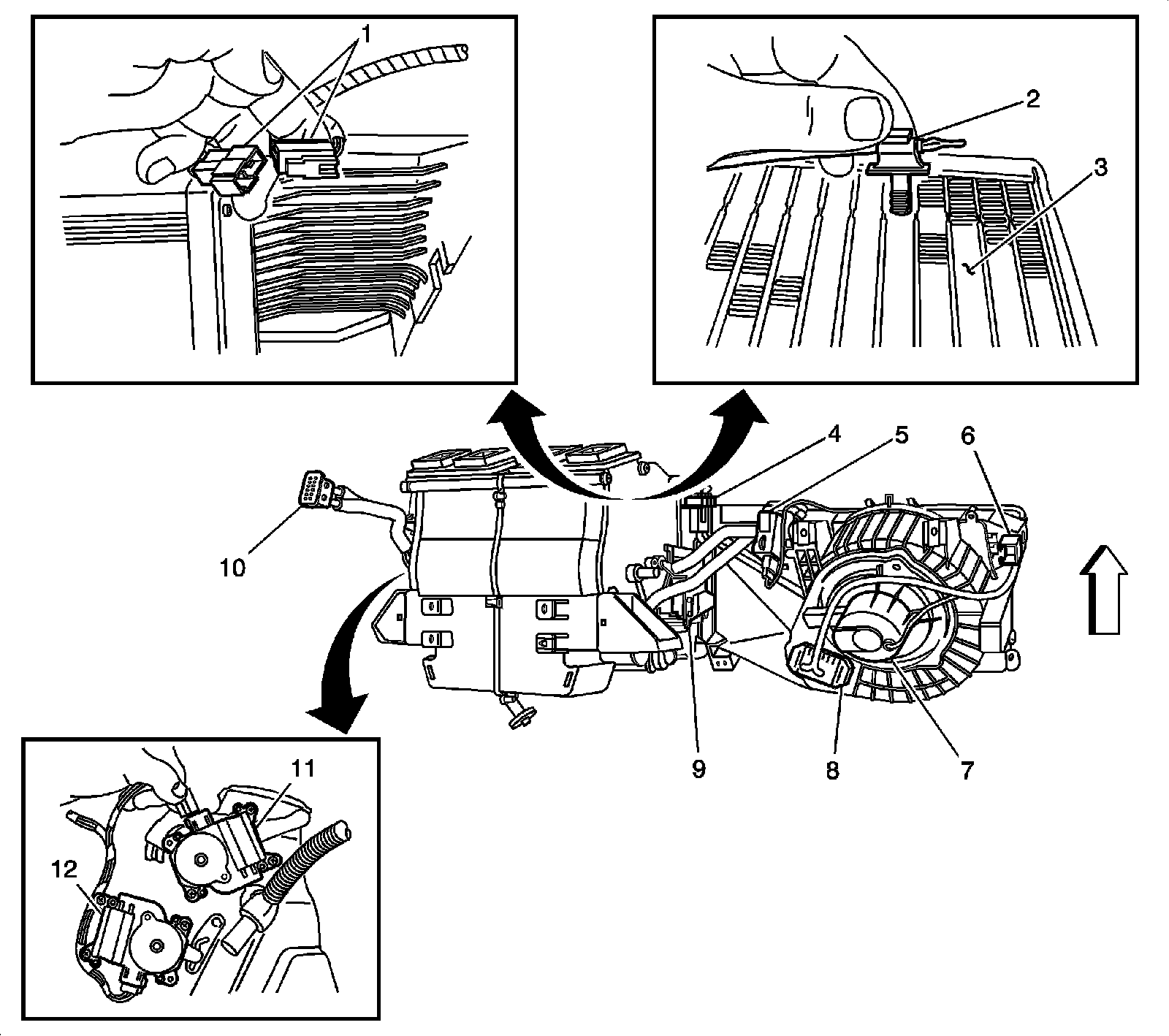 1
2
3
4
5
6
10
9
8
7
11
12