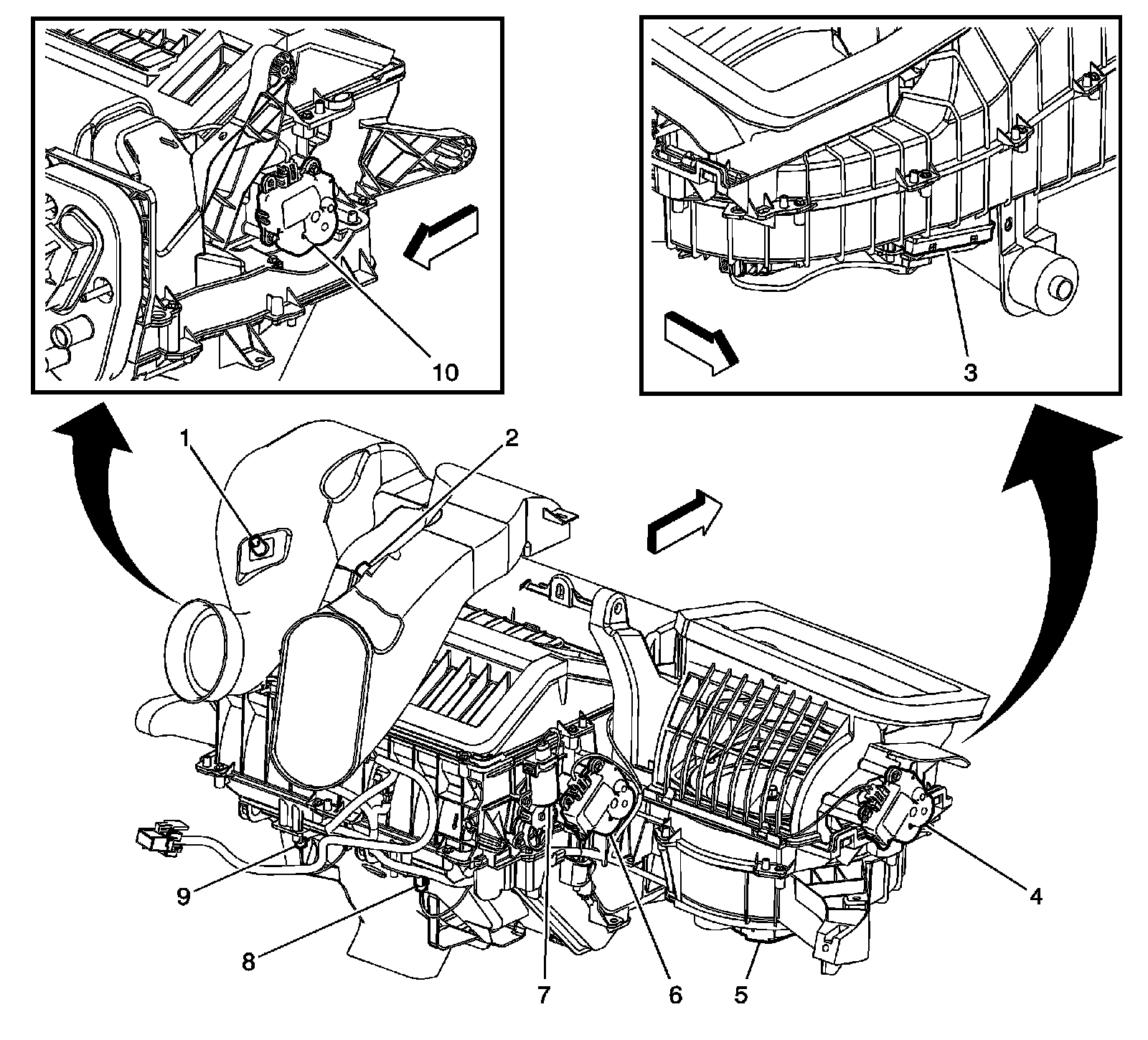 10

3

1

2

9

8

7

6

5

4