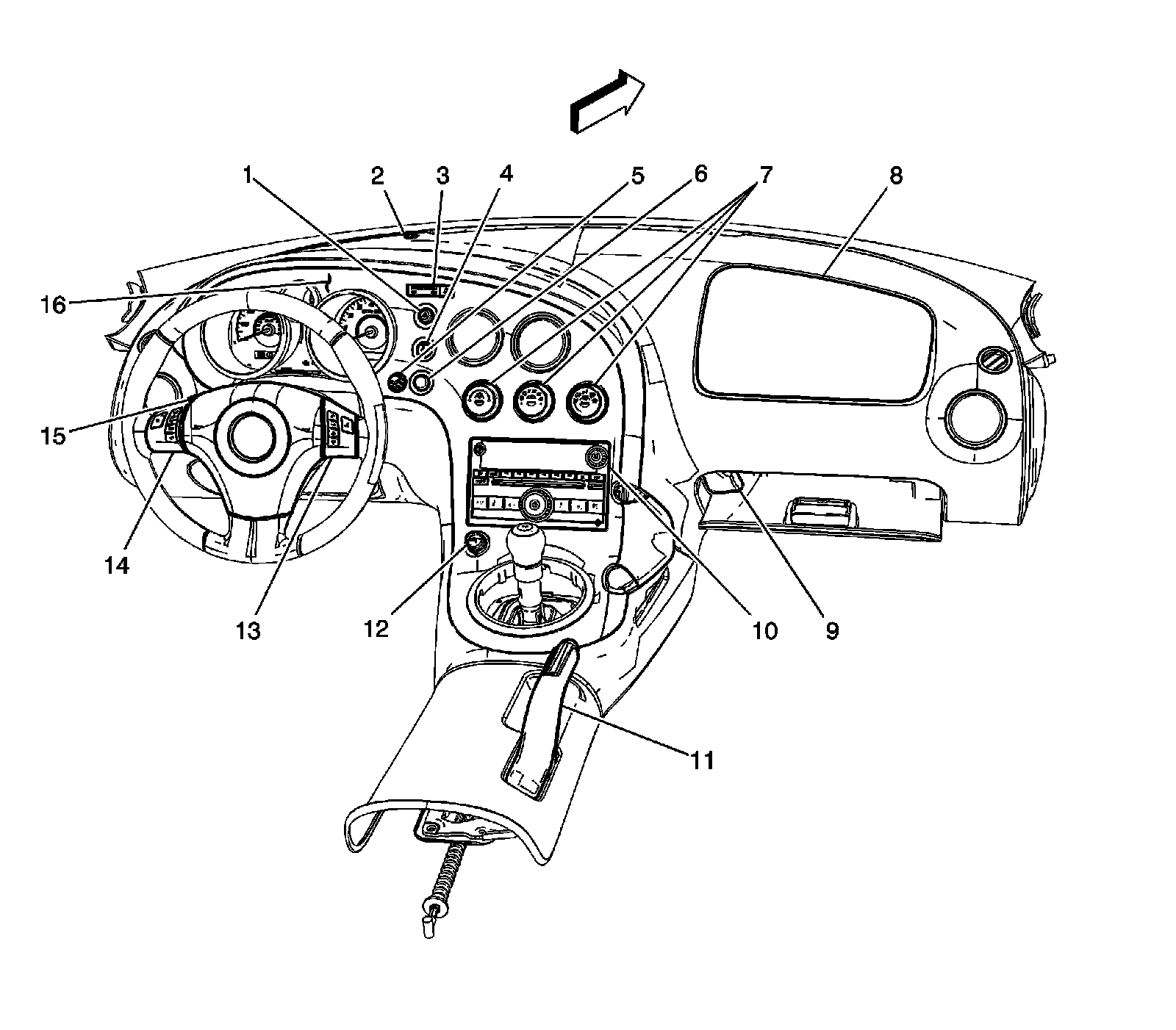 1
2
3
4
5
6
7
8
16
15
14
13
12
10
9
11