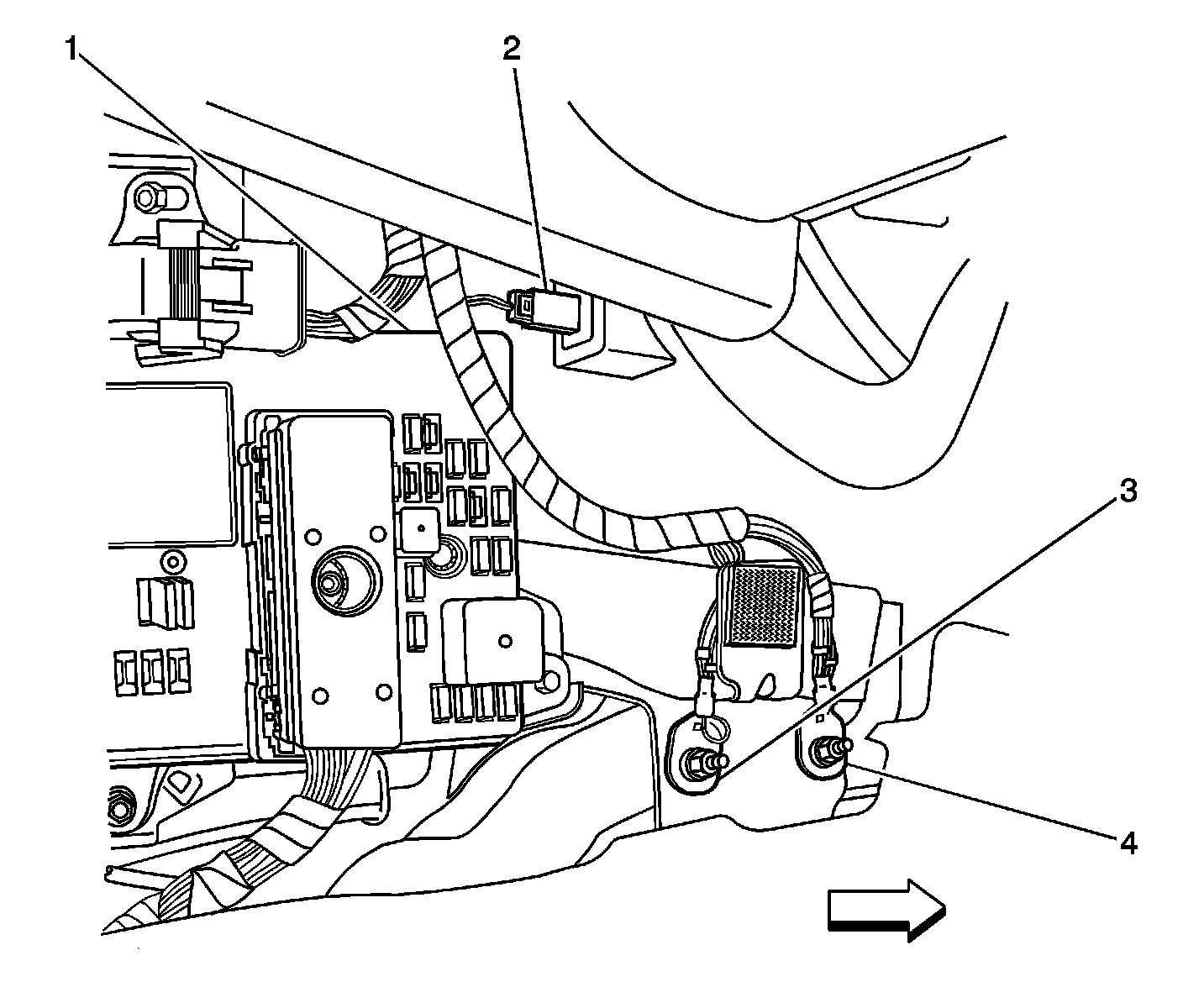 1
2
3
4