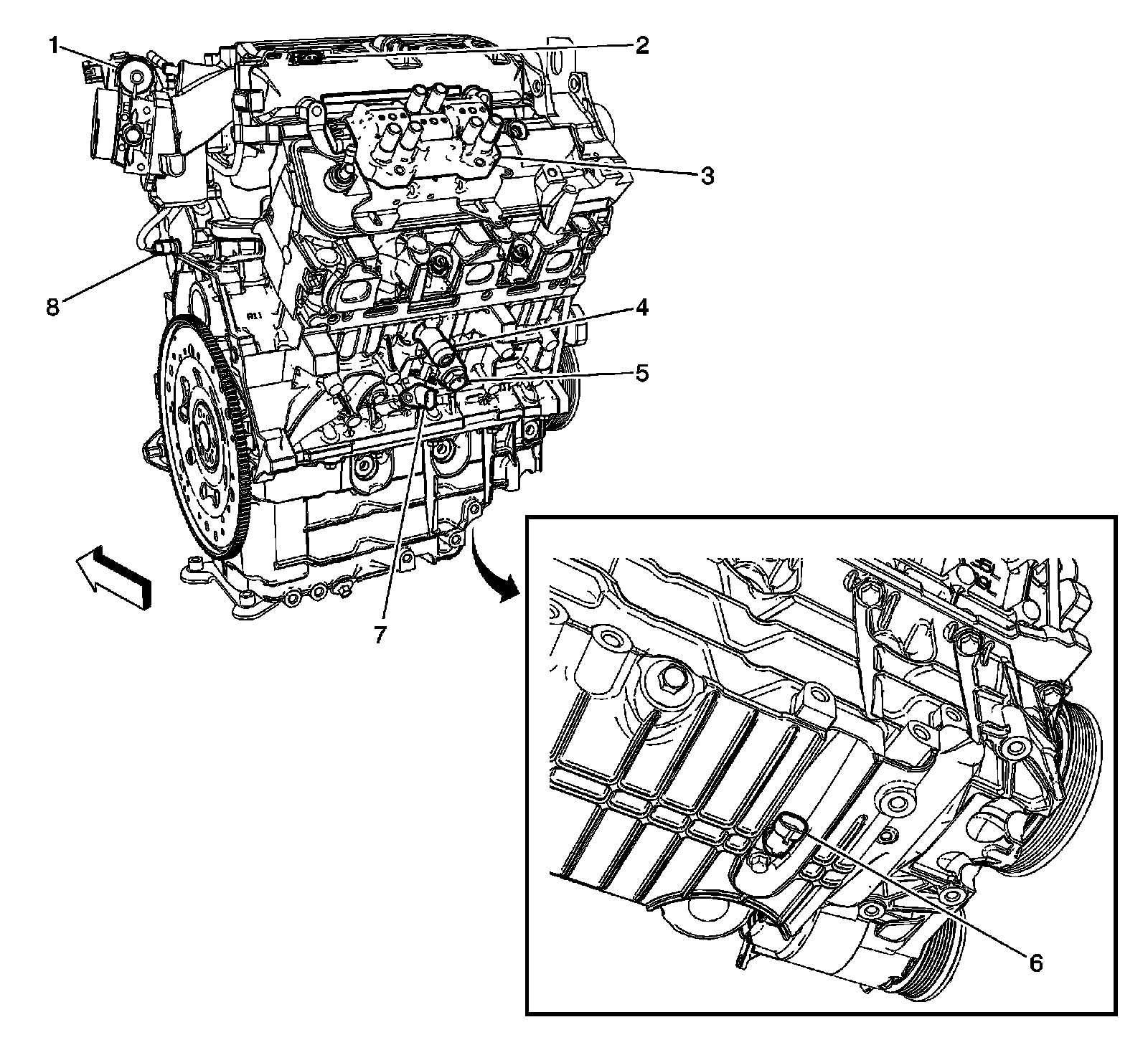 1
2
3
8
4
5
7
6