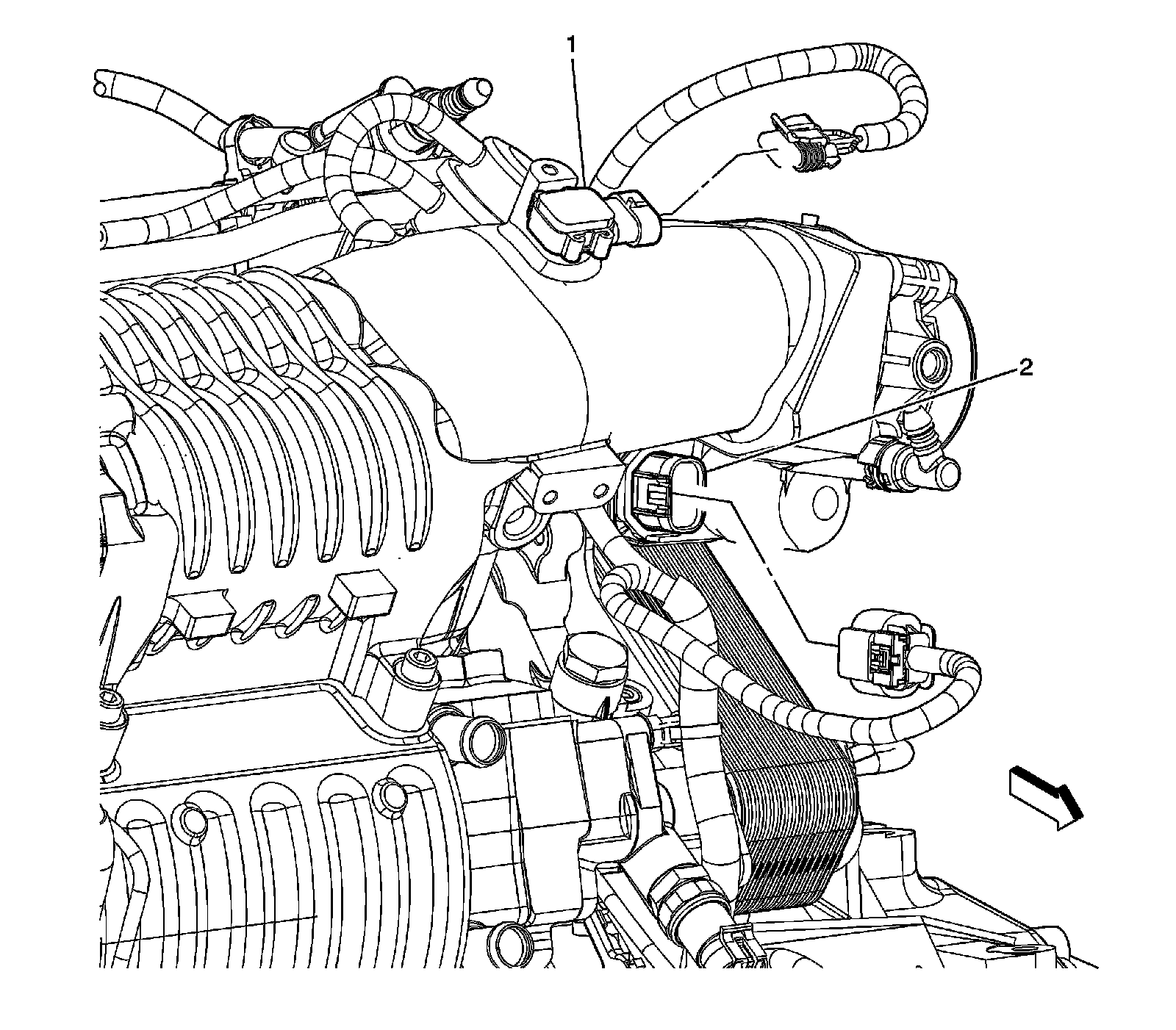 1

2