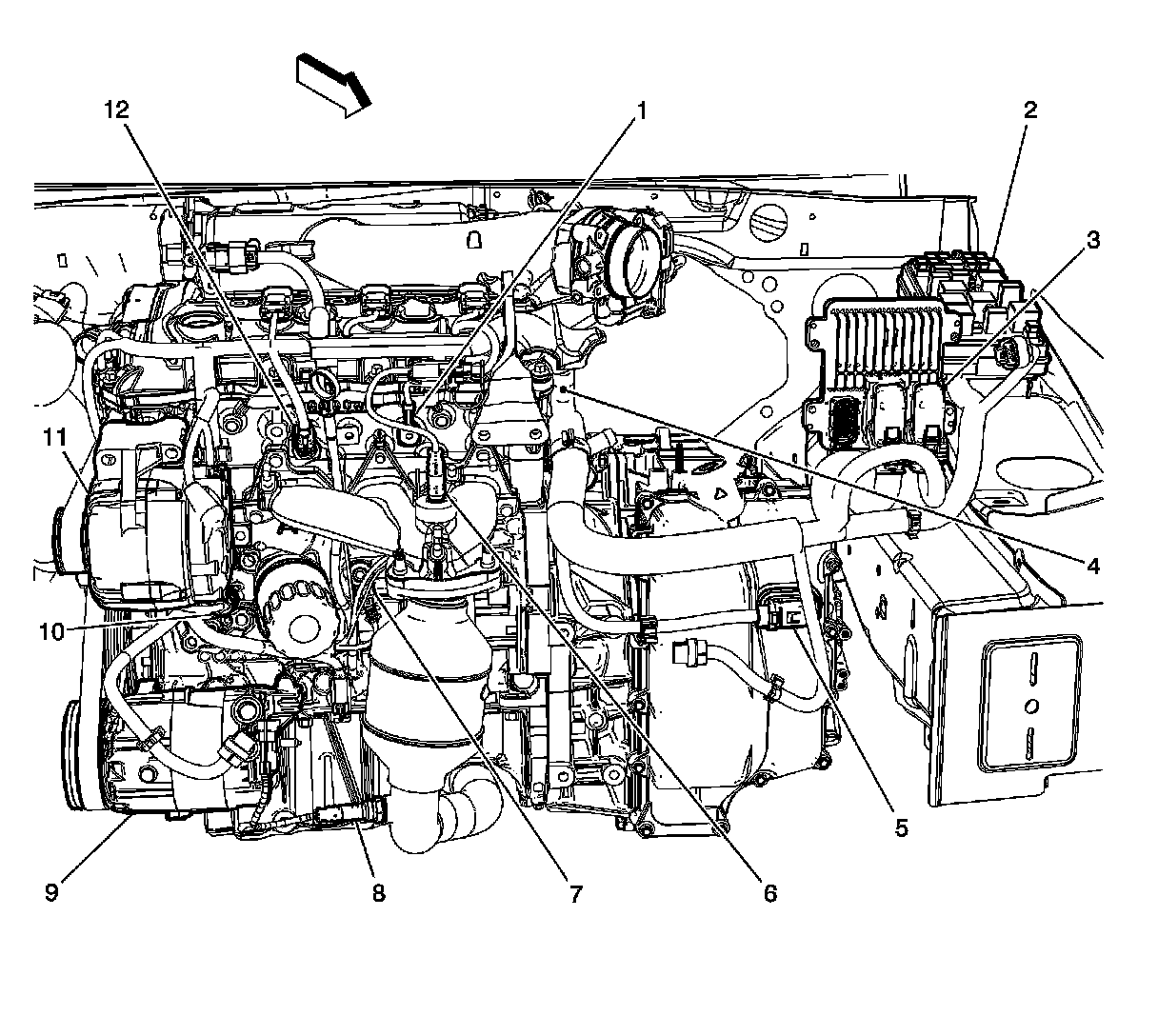 12
1
2
3
11
4
10
5
9
8
7
6