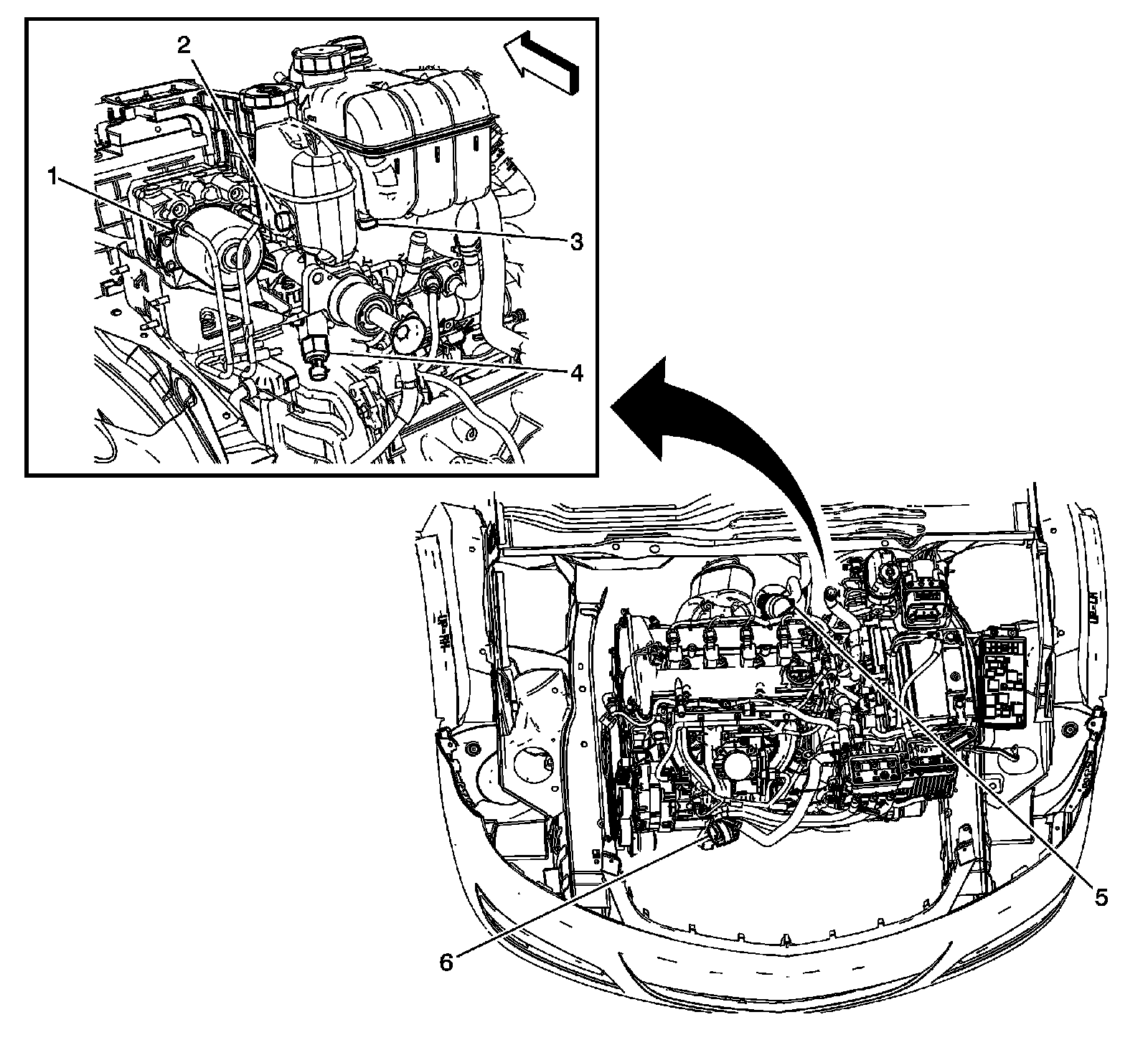 2
1
3
4
5
6