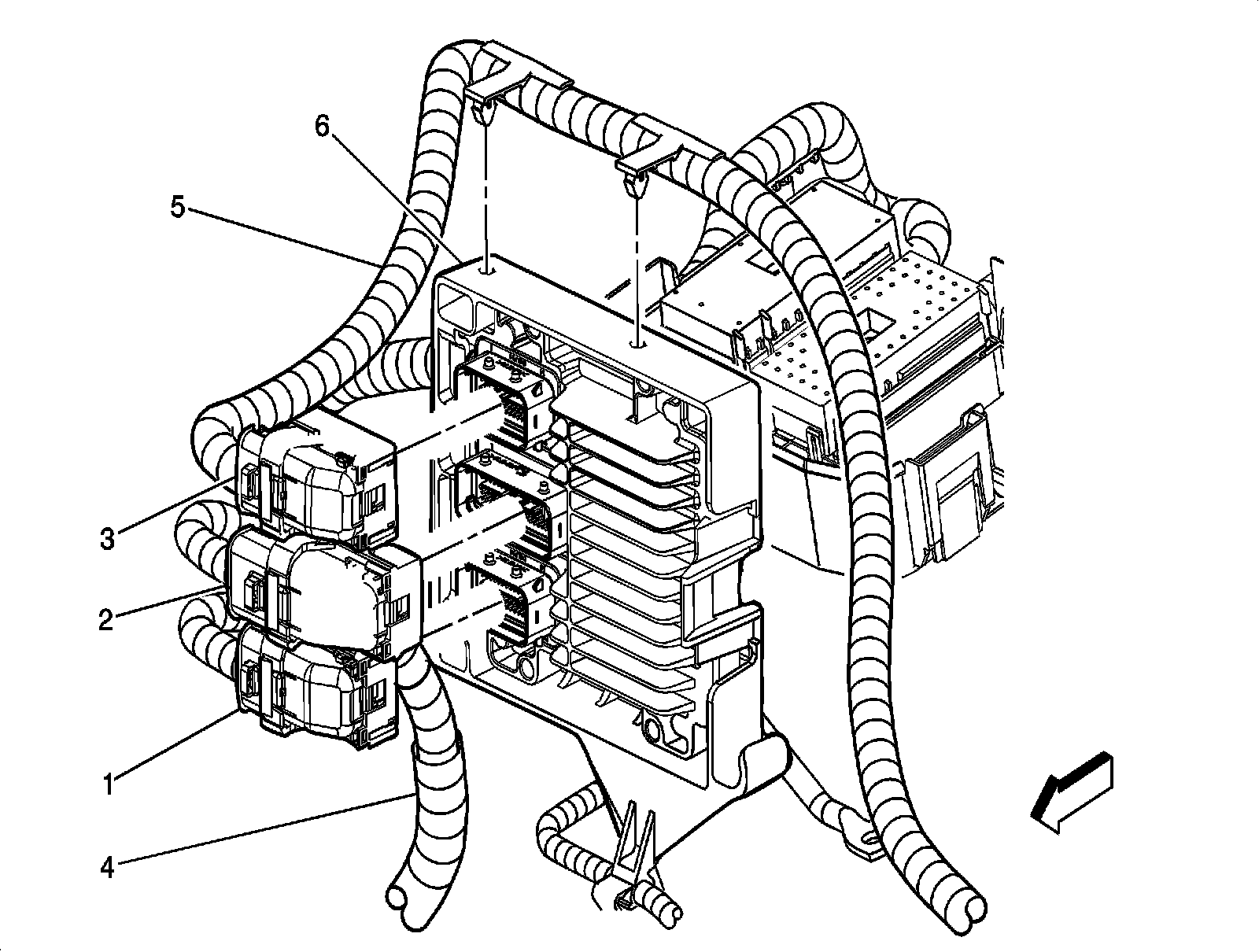 6
5
3
2
1
4