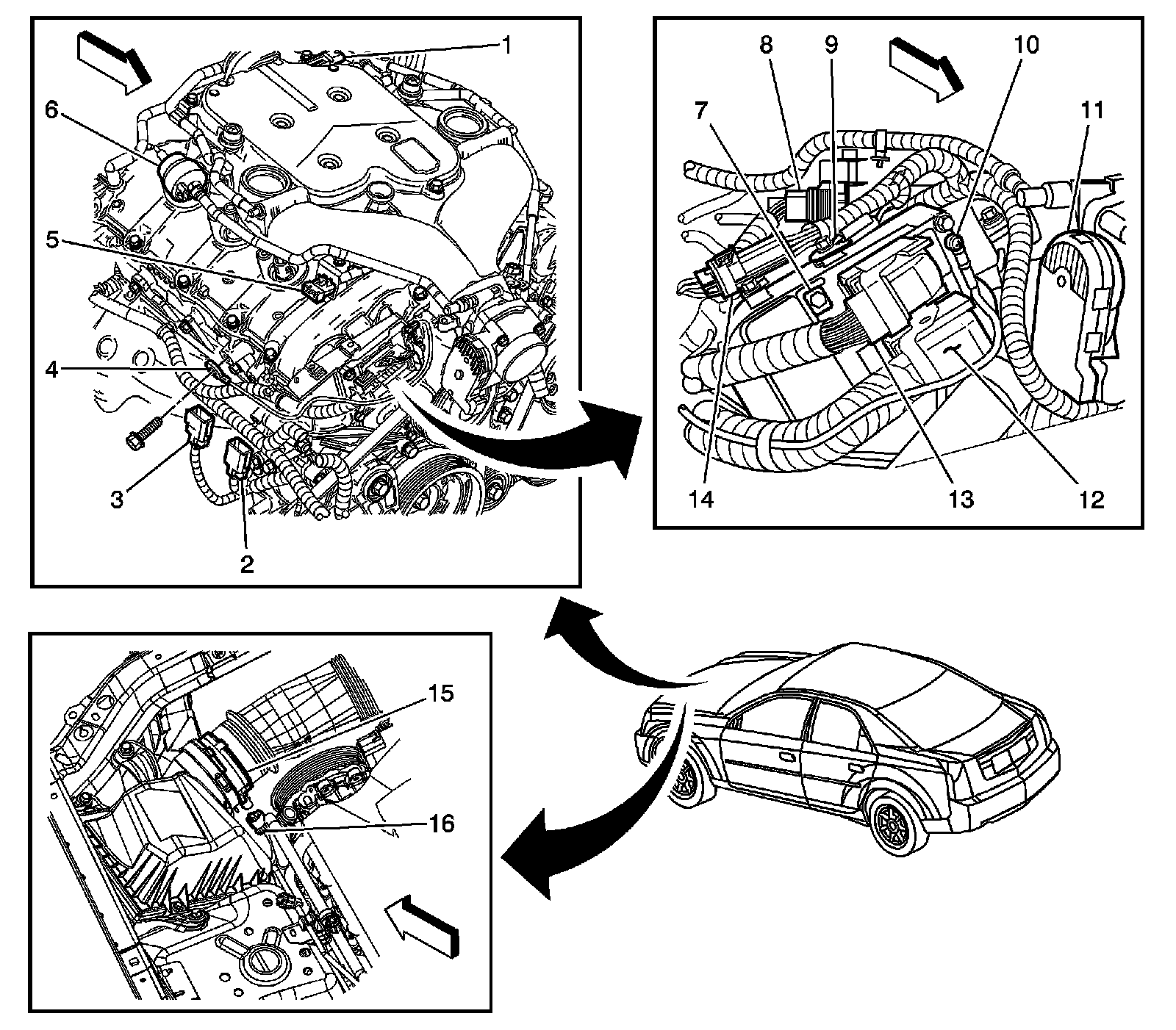 1
6
5
4
3
2
8
9
10
7
11
14
13
12
15
16