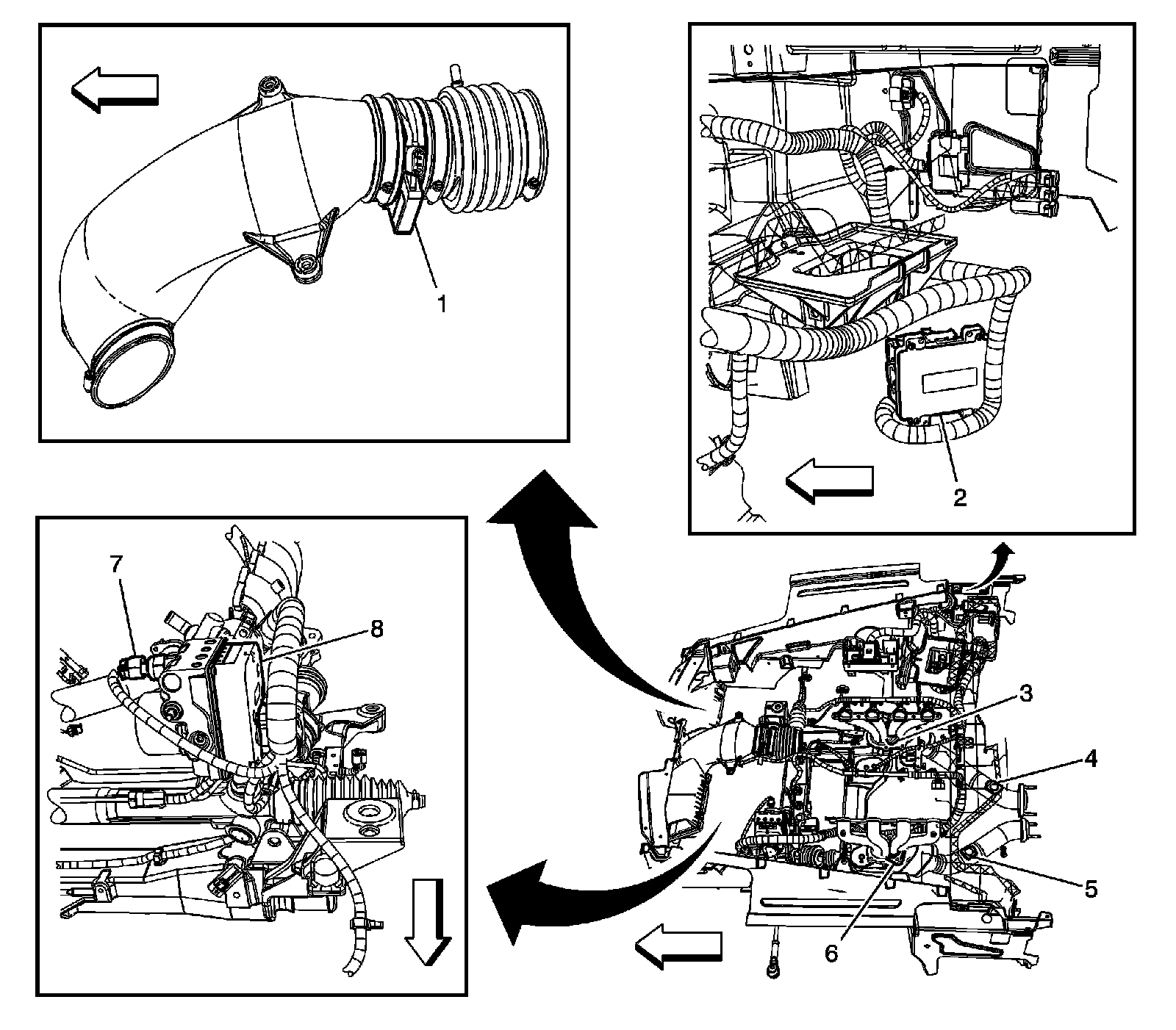 1

2

7

8

3

4

5

6