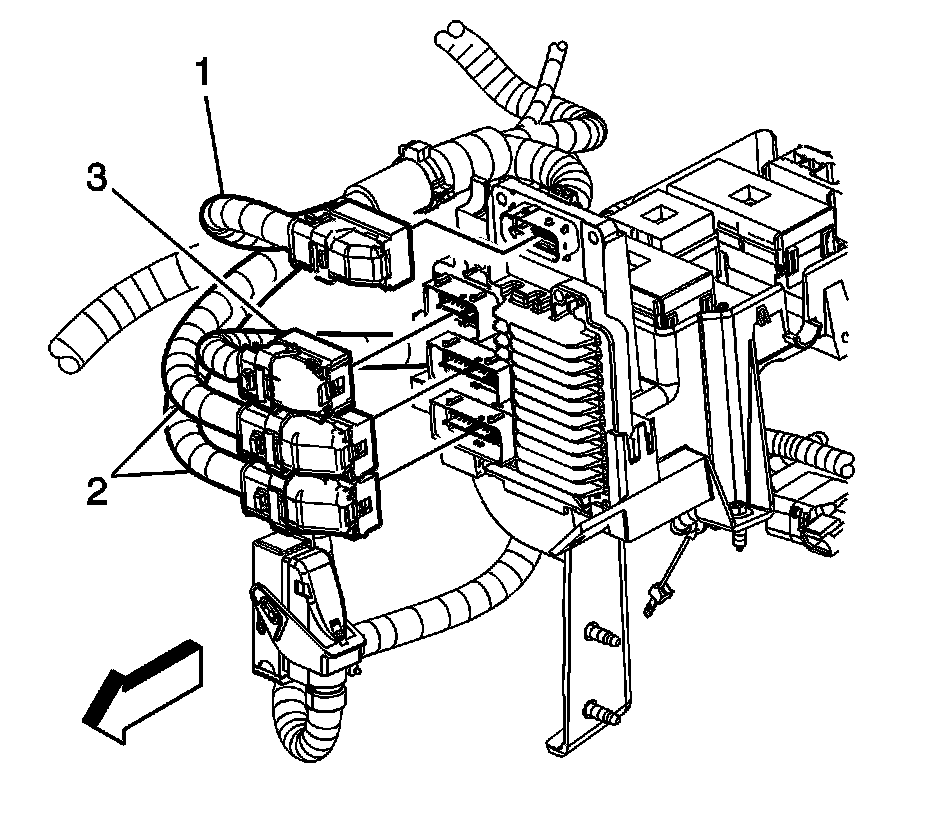 1
3
2