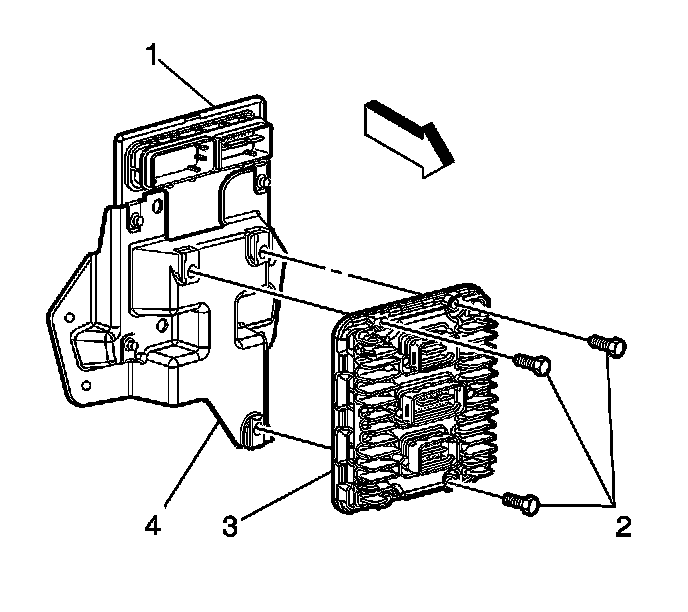 1
4
3
2