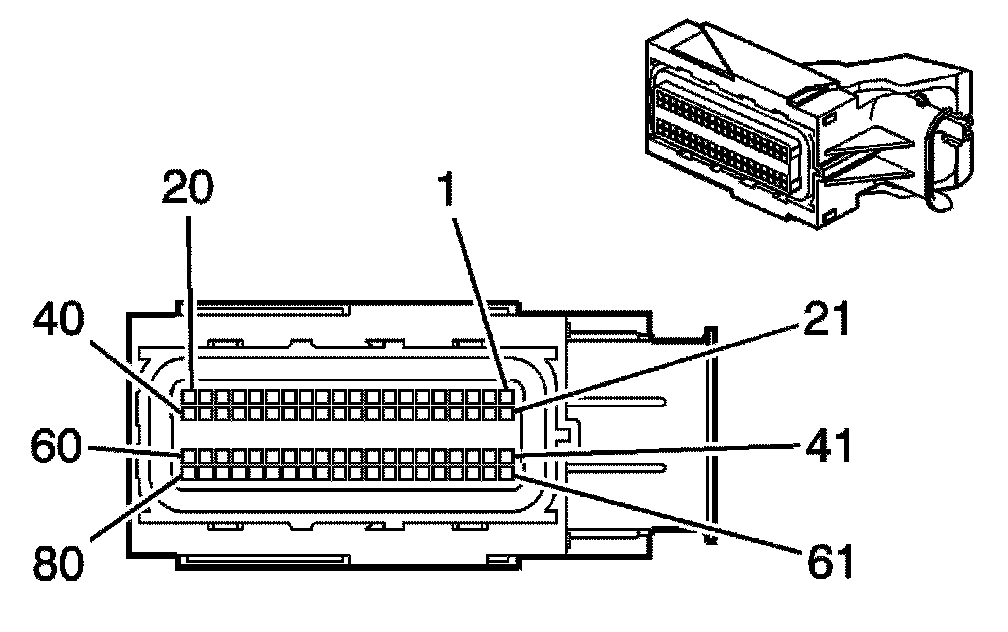 20
1
40
21
60
41
80
61