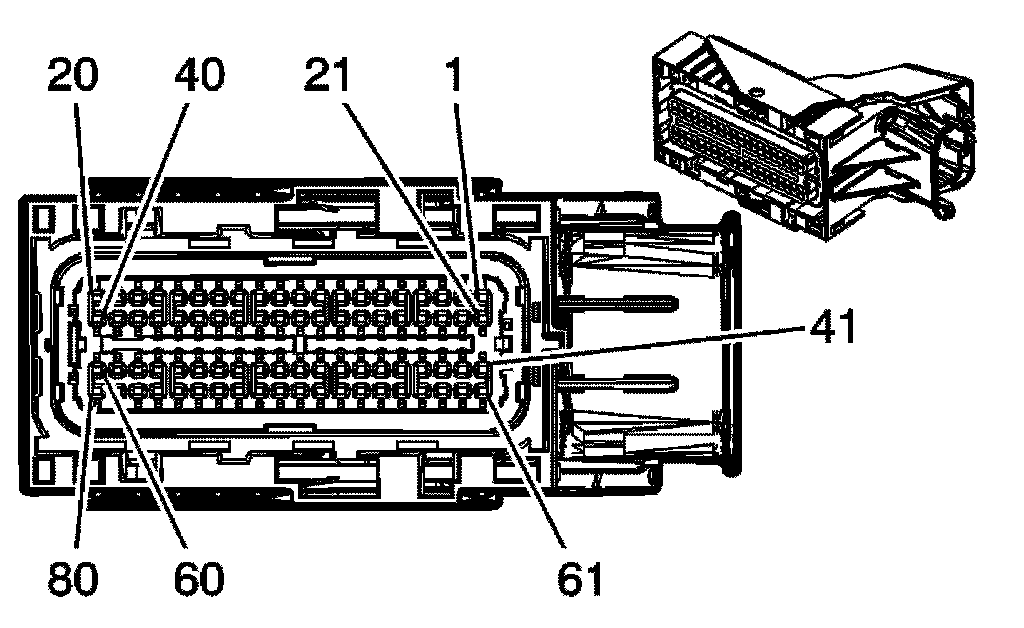 20 40 21 1

41

80 60 61