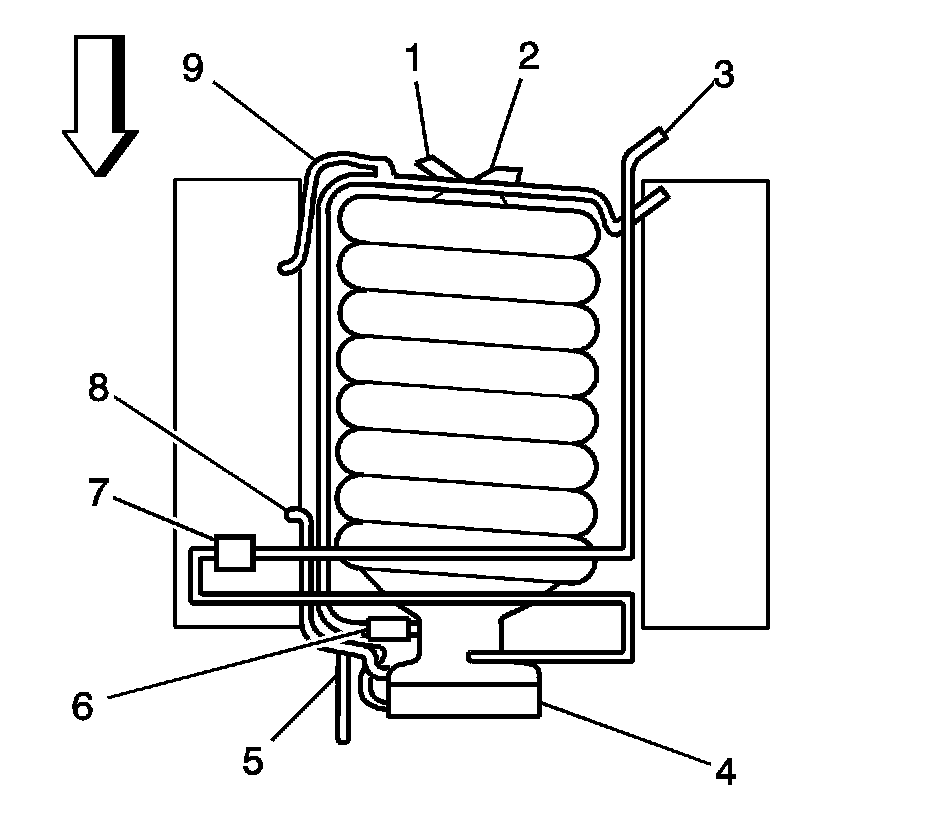 9
1
2
3
8
7
6
5
4