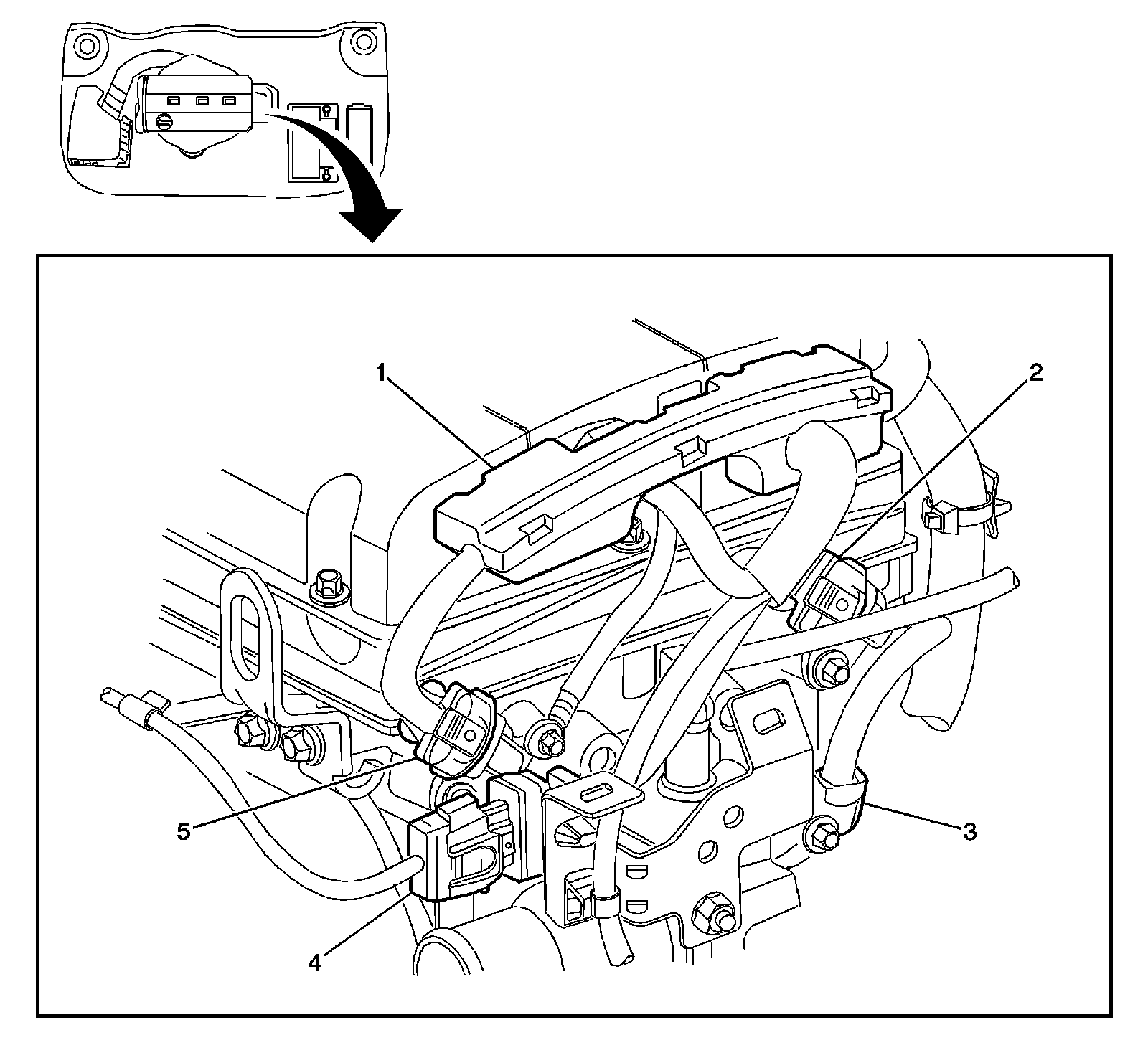 1
2
5
3
4