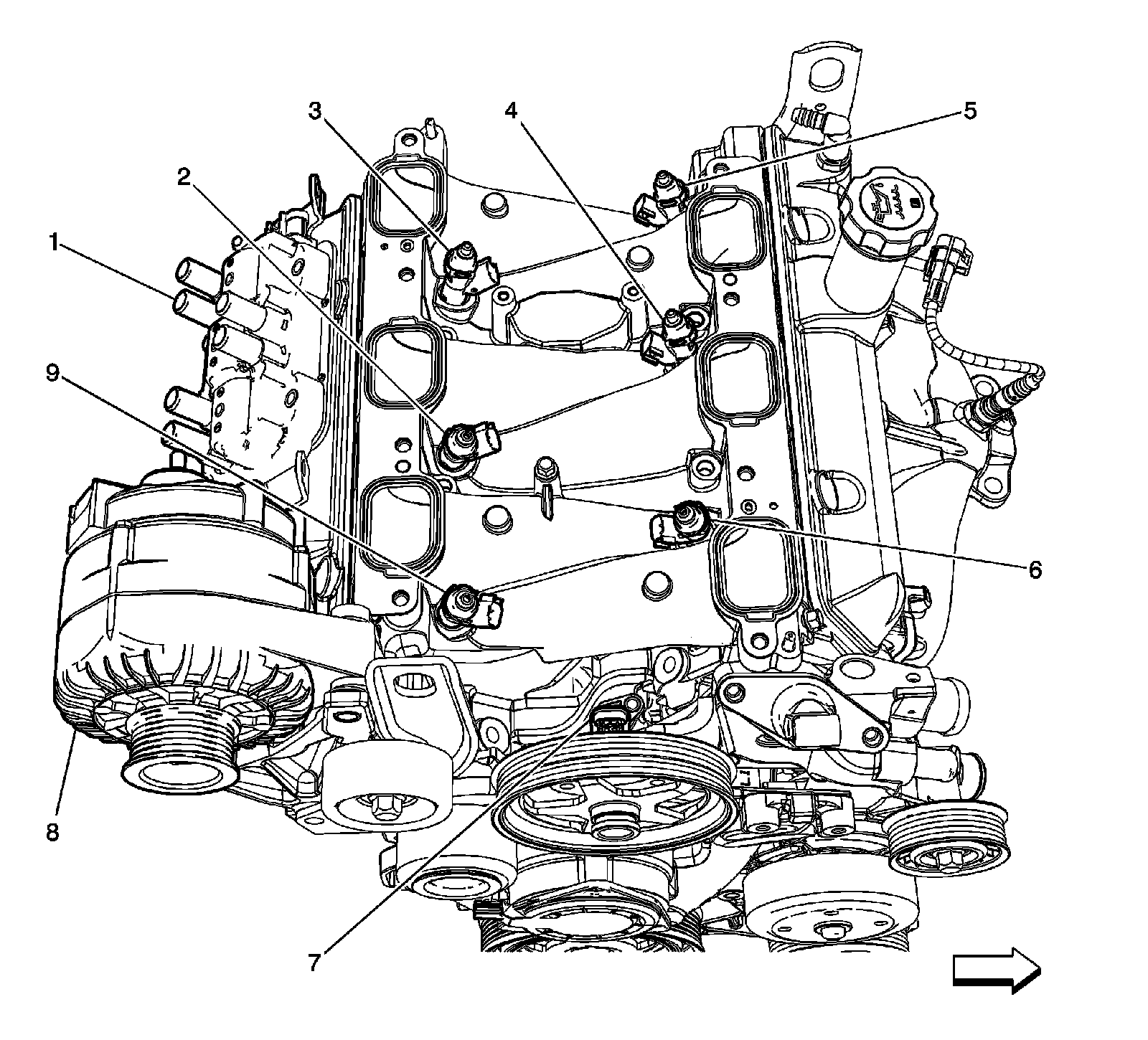 3
4
5
2
1
9
6
8
7