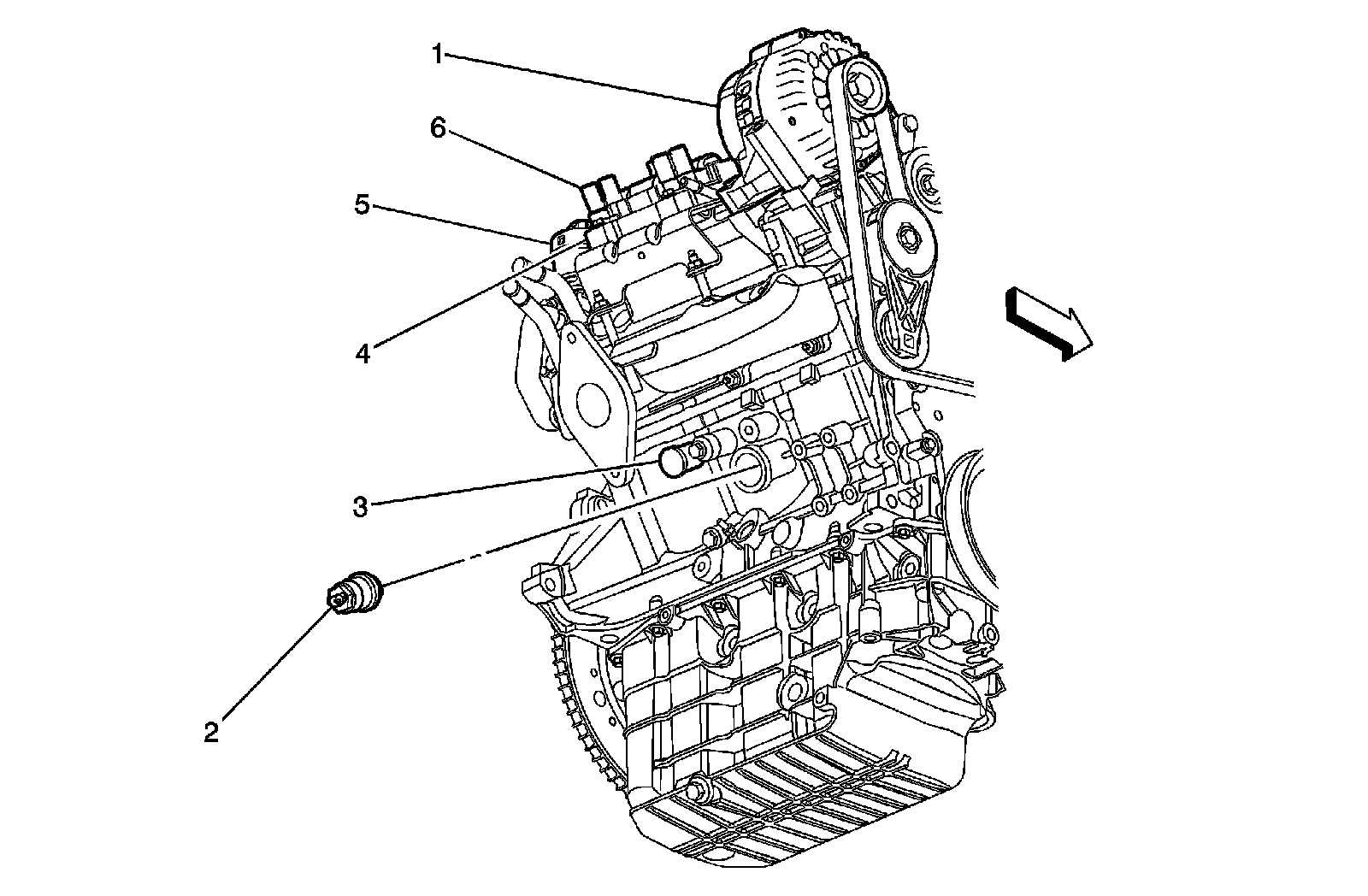 1
6
5
4
3
2