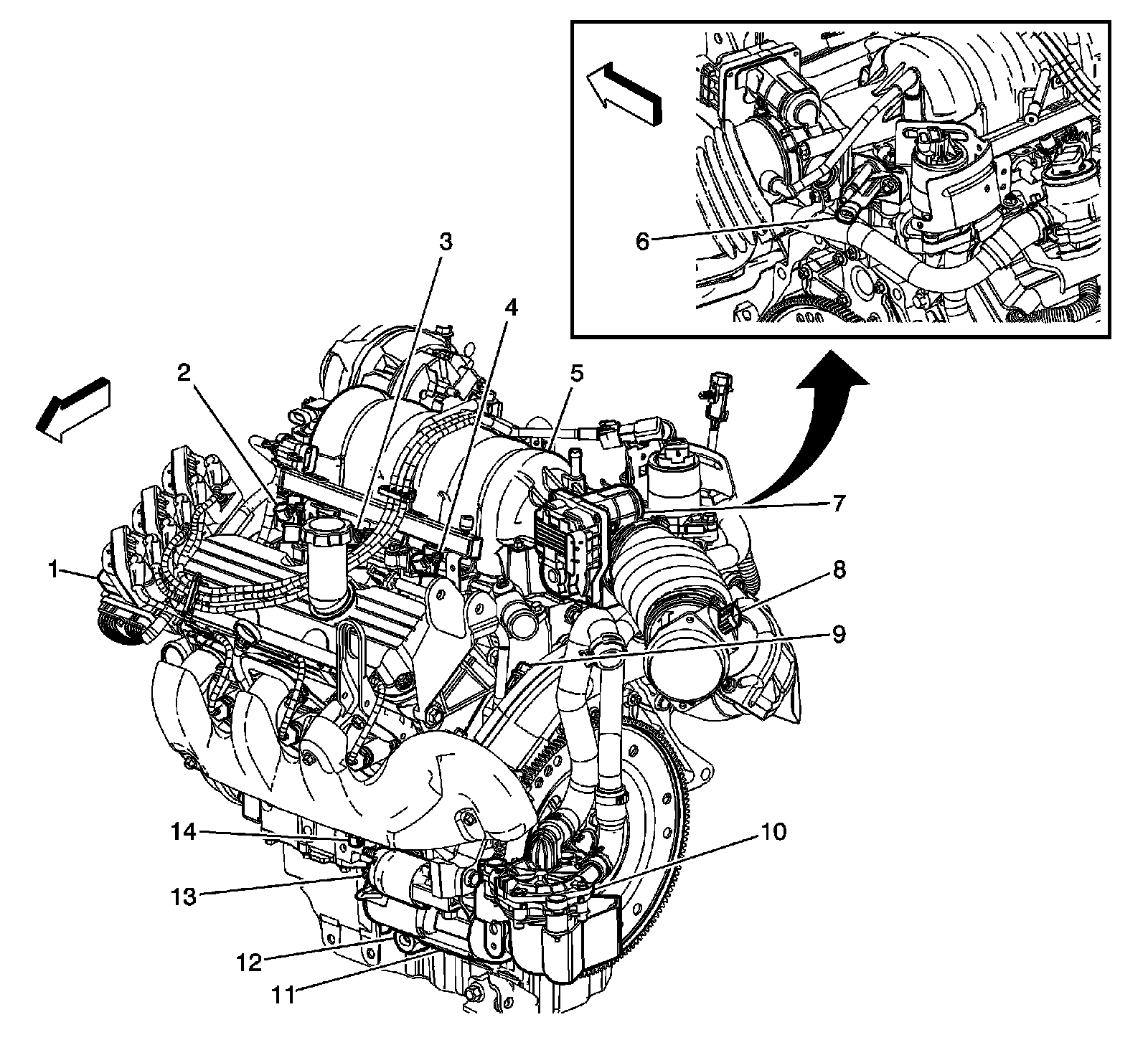 6
3
4
2
5
7
1
8
9
14
10
13
12
11