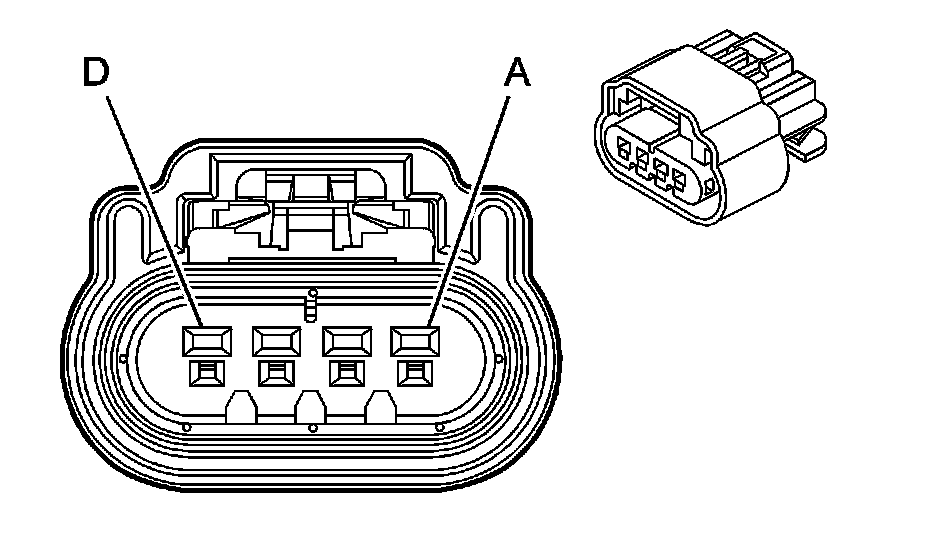 D
A