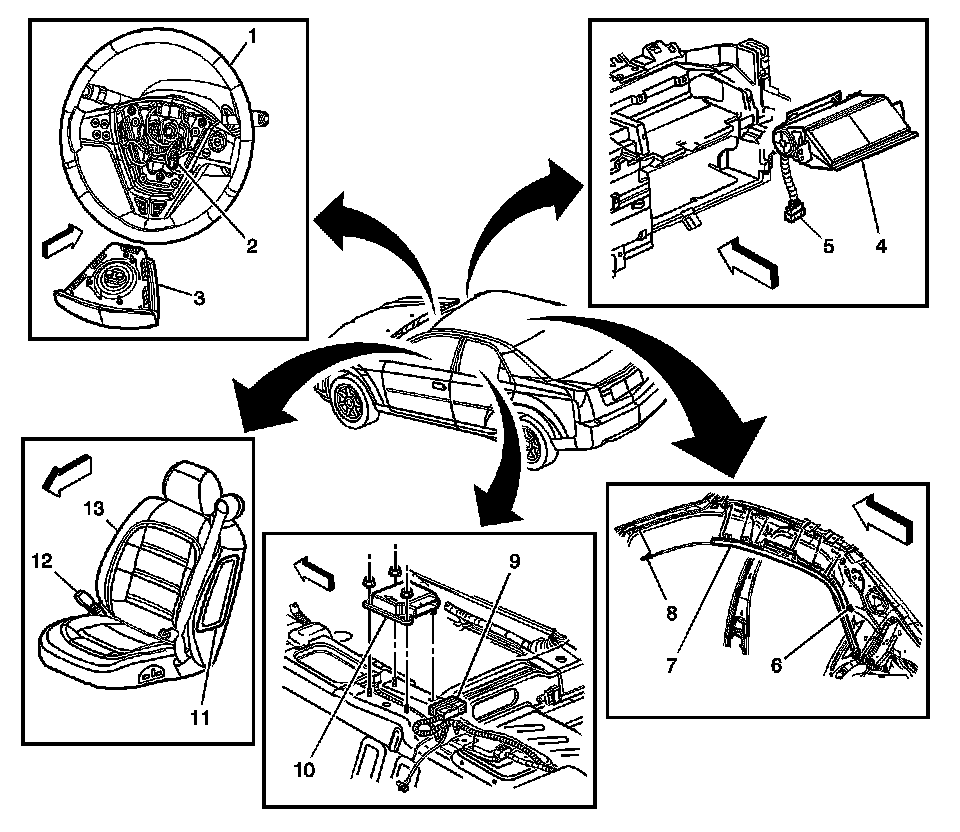 1
2
3
5
4
13
12
11
9
10
8
7
6