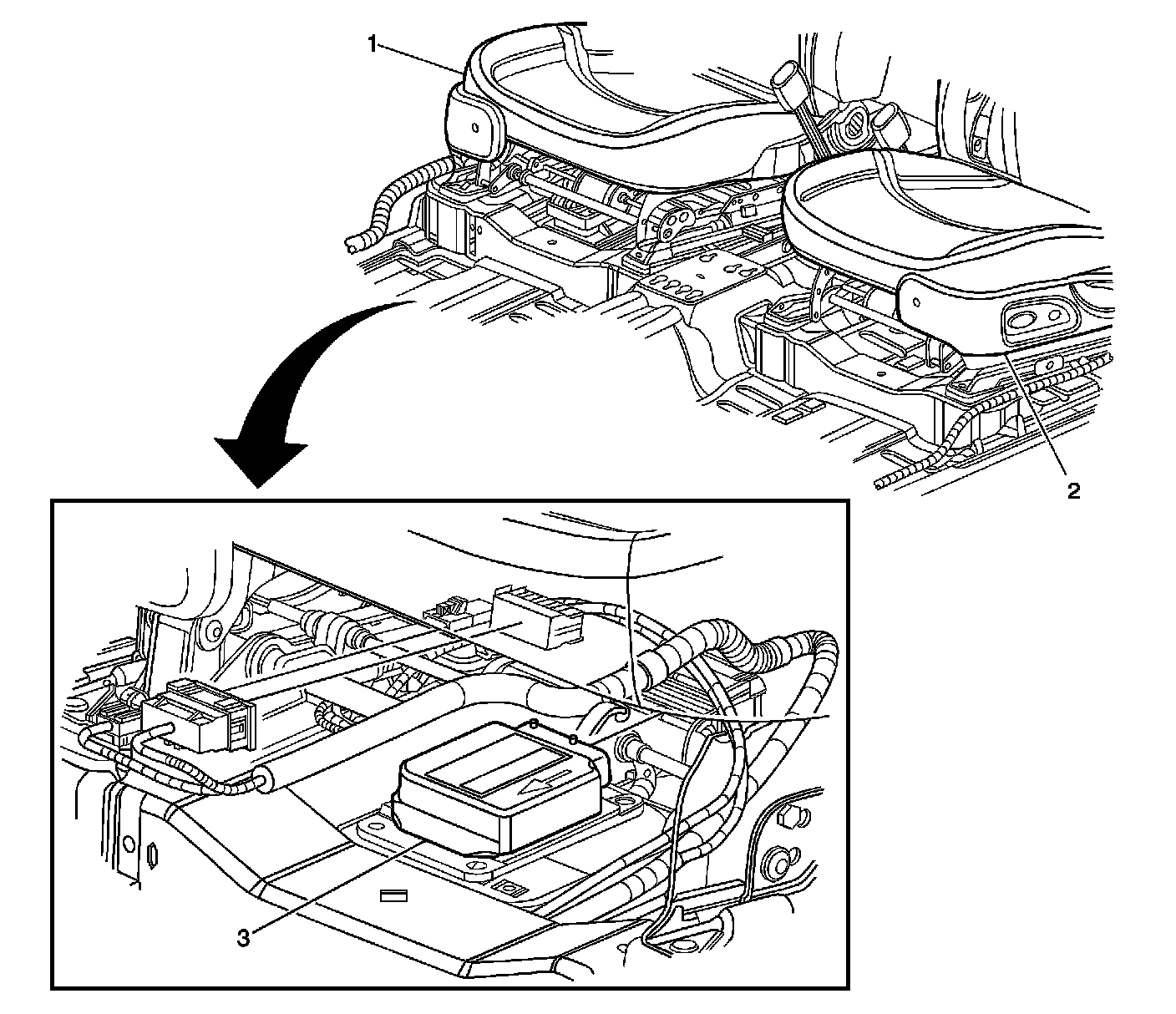 1

2

3