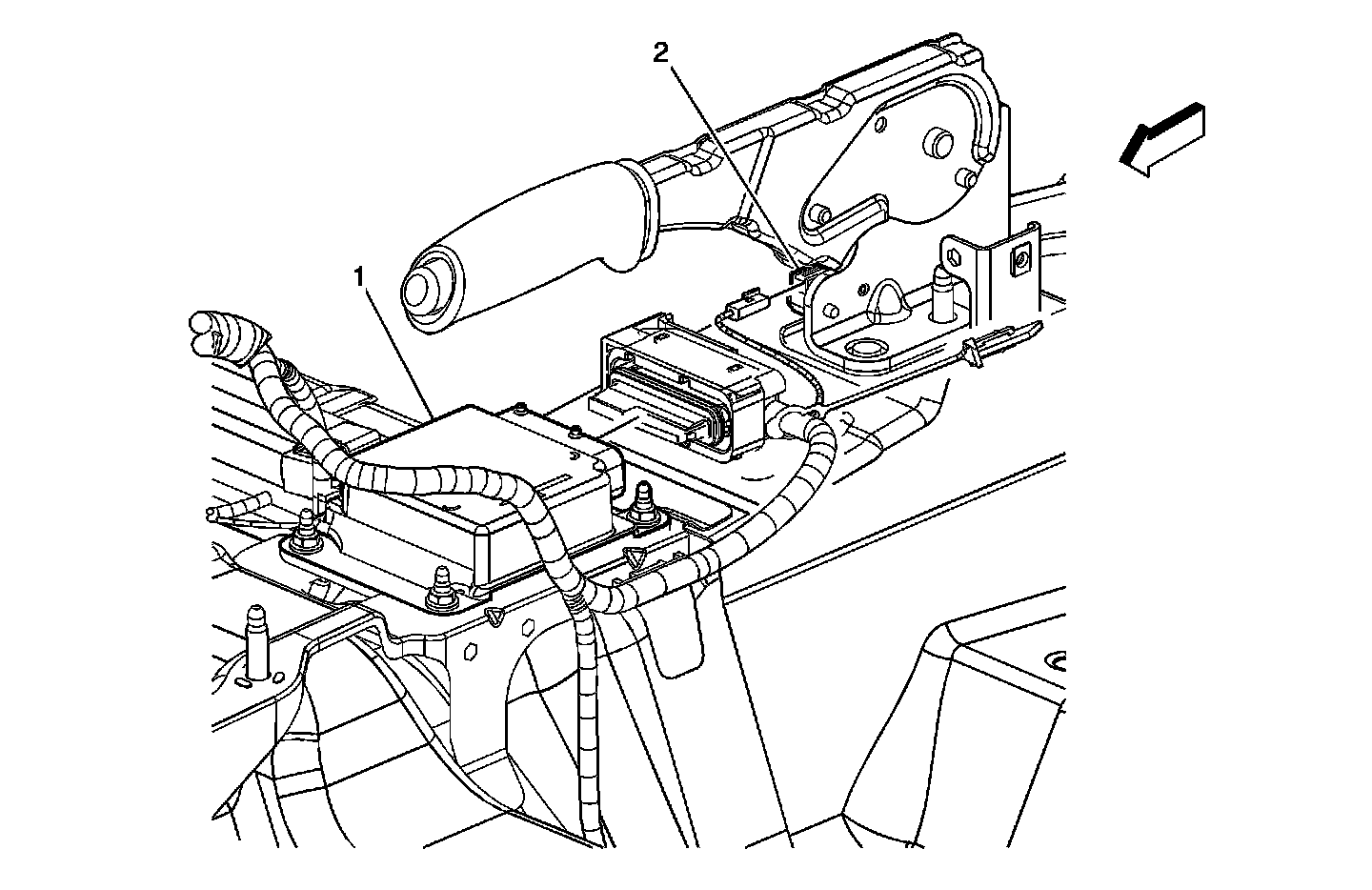 2

1