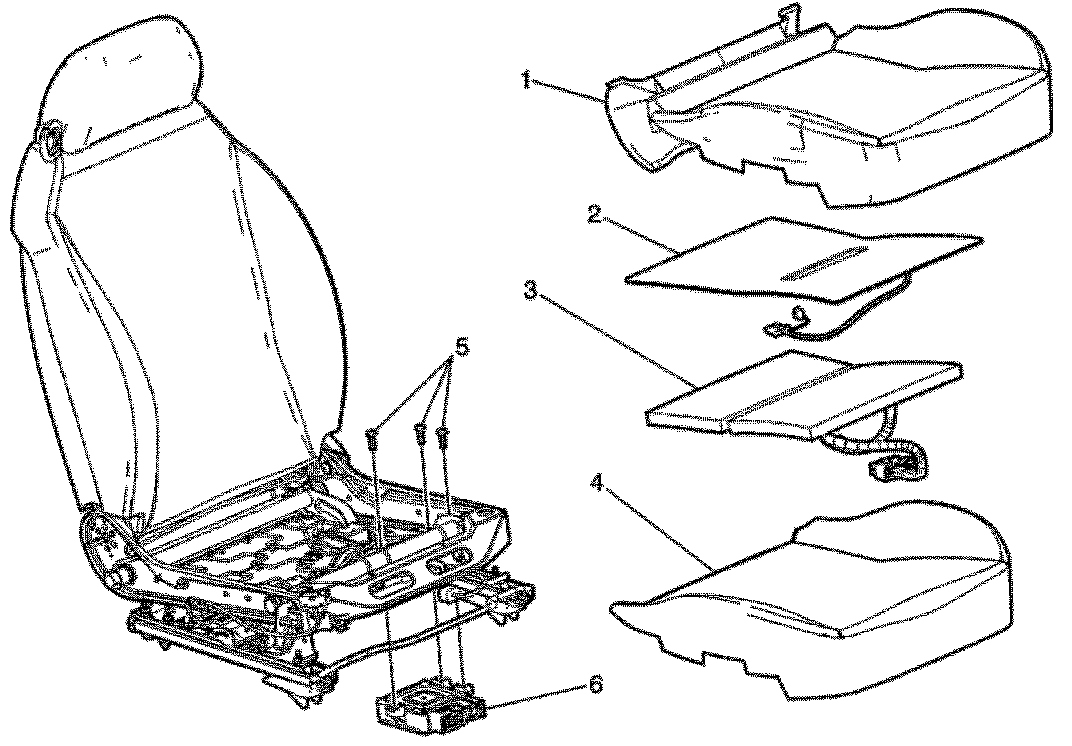 1
2
3
5
4
6