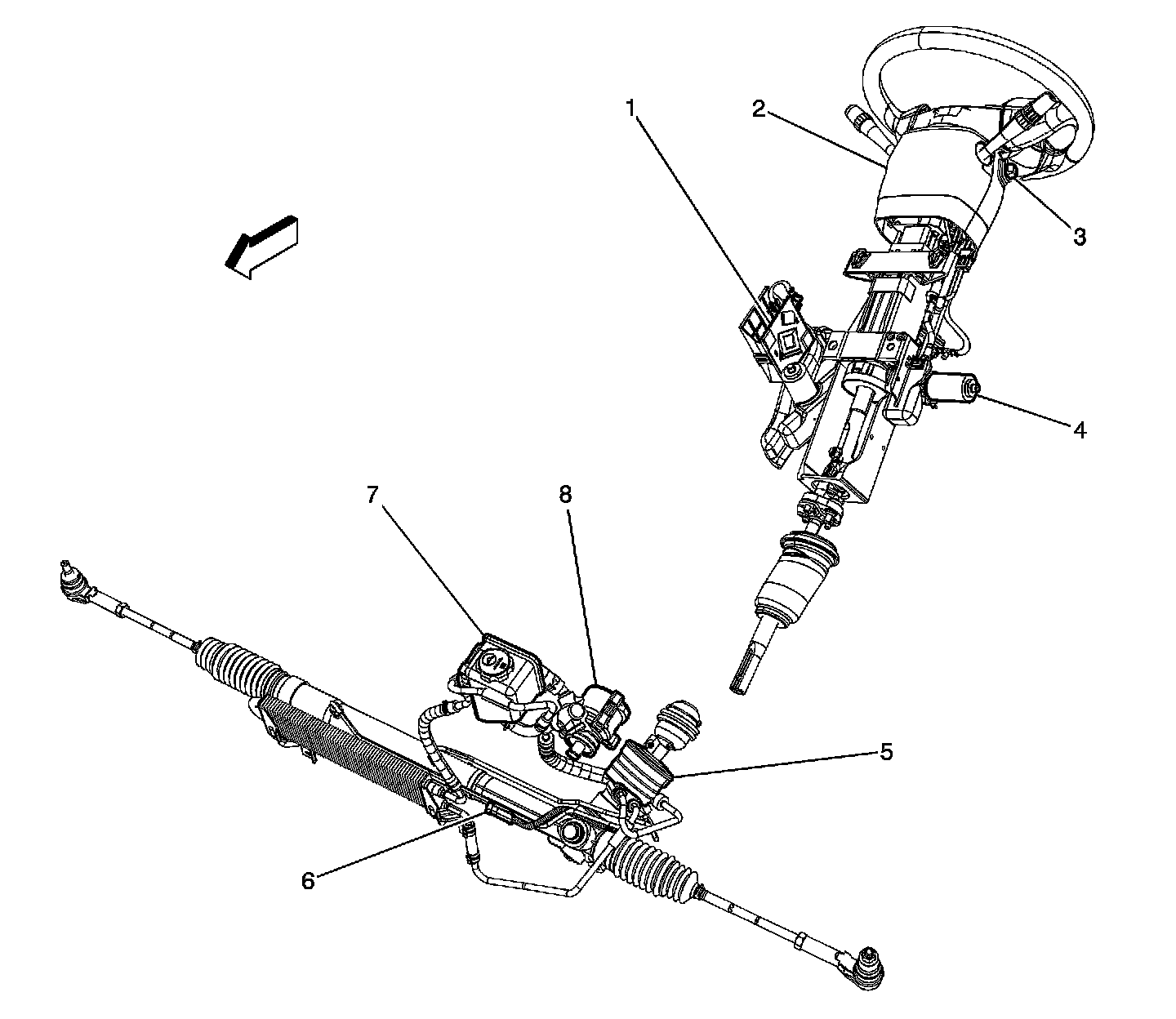 1
2
3
4
7
8
5
6