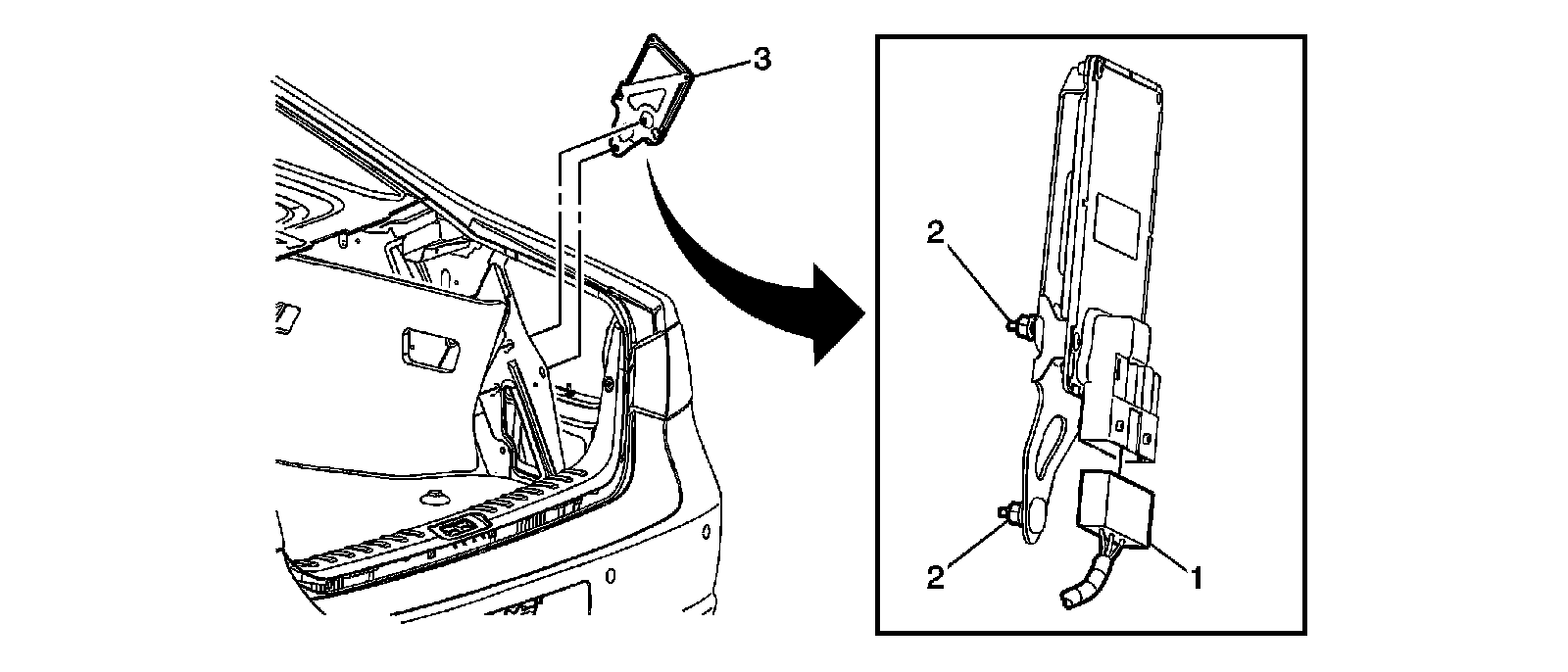 3

2

2

1